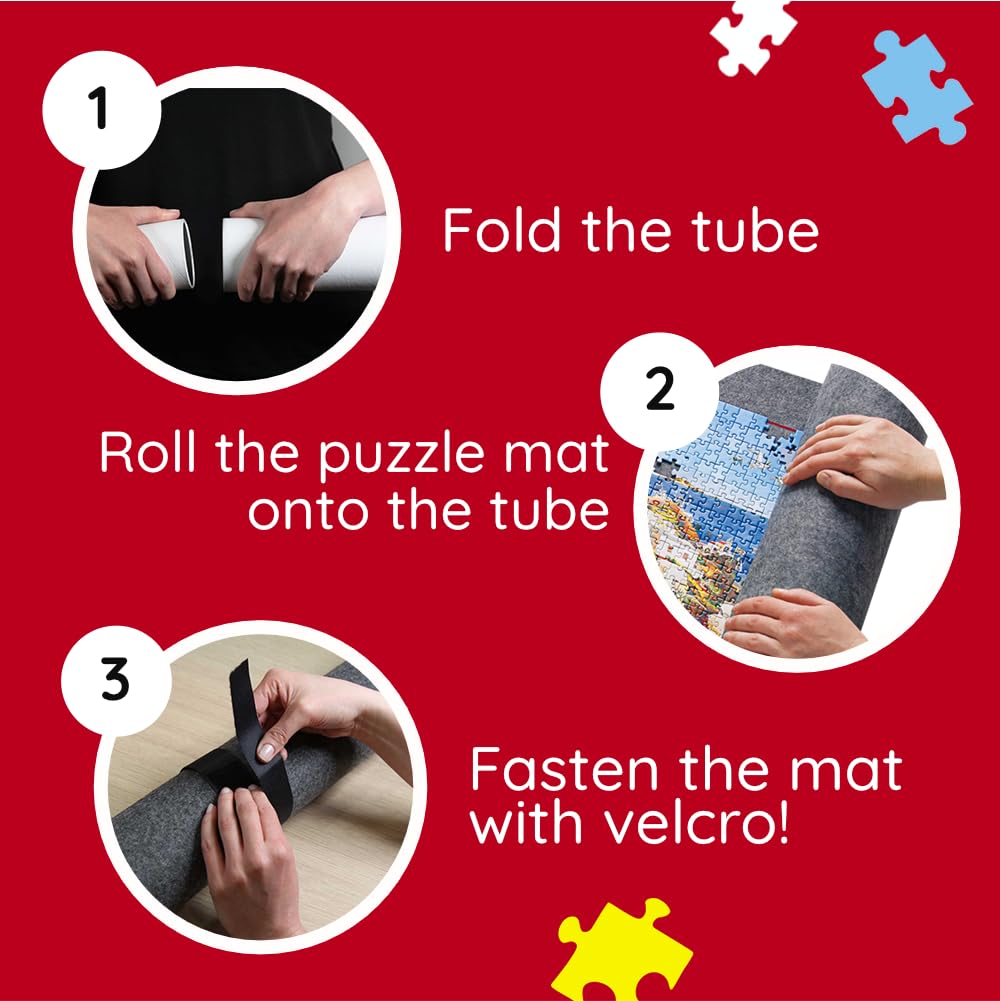 1

Fold the tube

2

Roll the puzzle mat onto the tube

3

Fasten the mat with velcro!