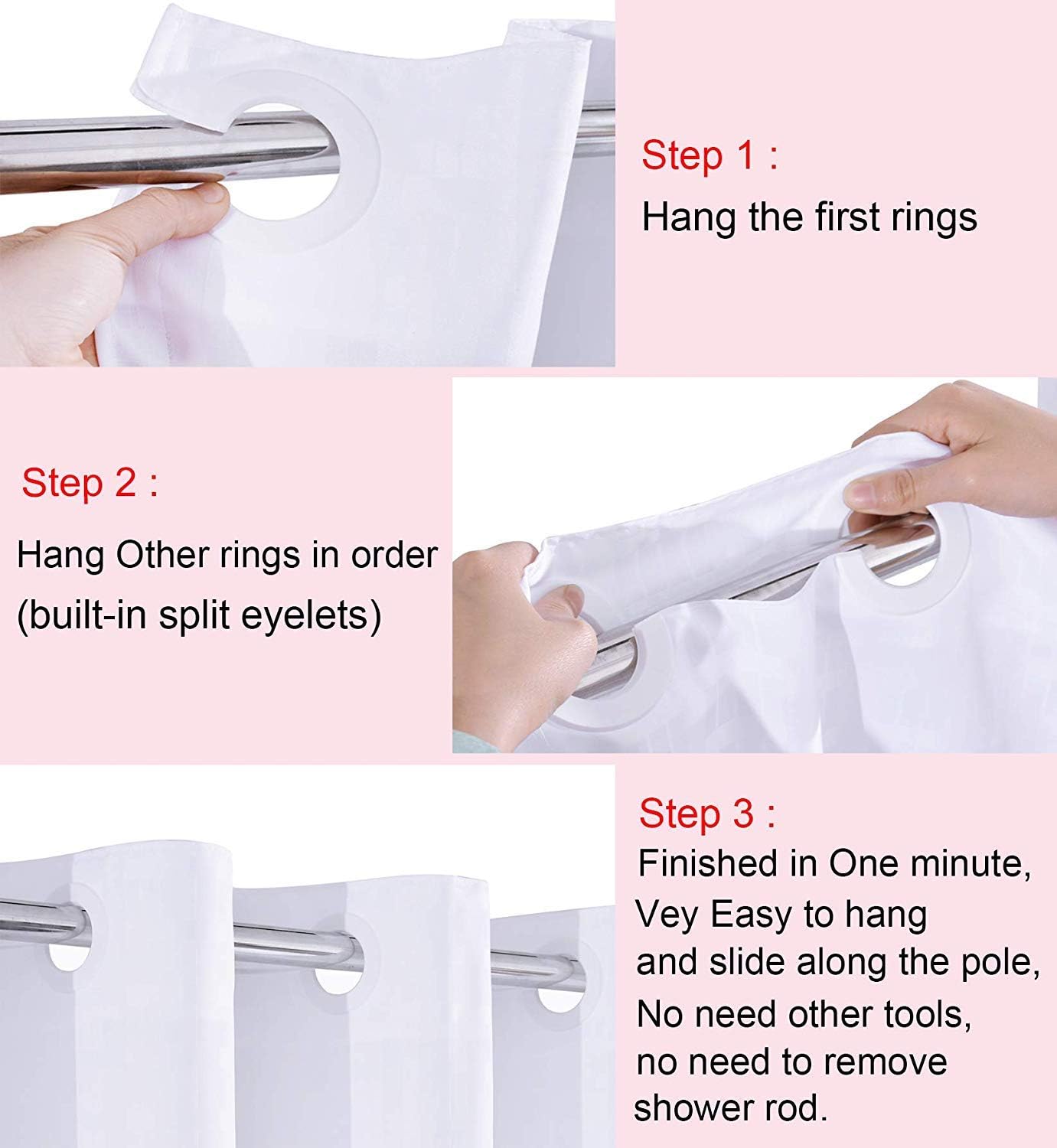 Step 1 :
Hang the first rings

Step 2 :
Hang Other rings in order (built-in split eyelets)

Step 3 :
Finished in One minute, Vey Easy to hang and slide along the pole, No need other tools, no need to remove shower rod.