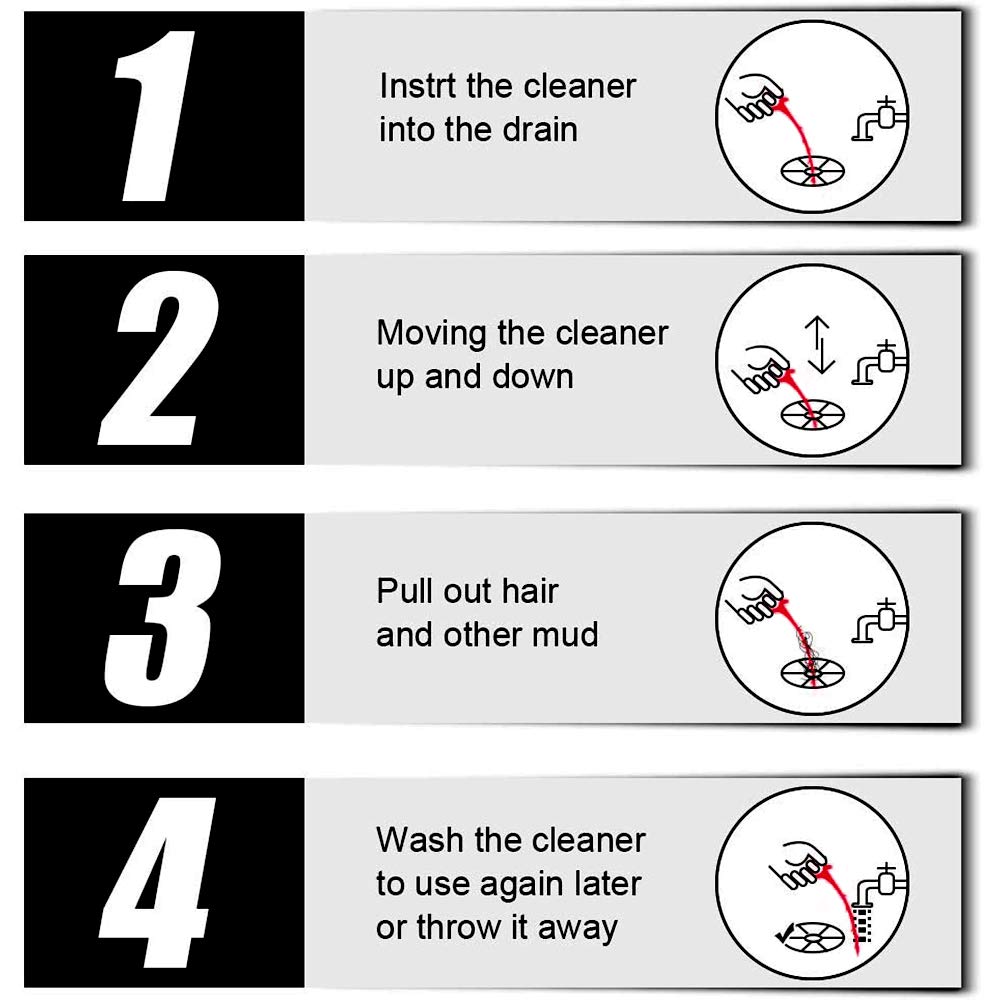 1

Instrt the cleaner into the drain

2

Moving the cleaner up and down

3

Pull out hair and other mud

4

Wash the cleaner to use again later or throw it away