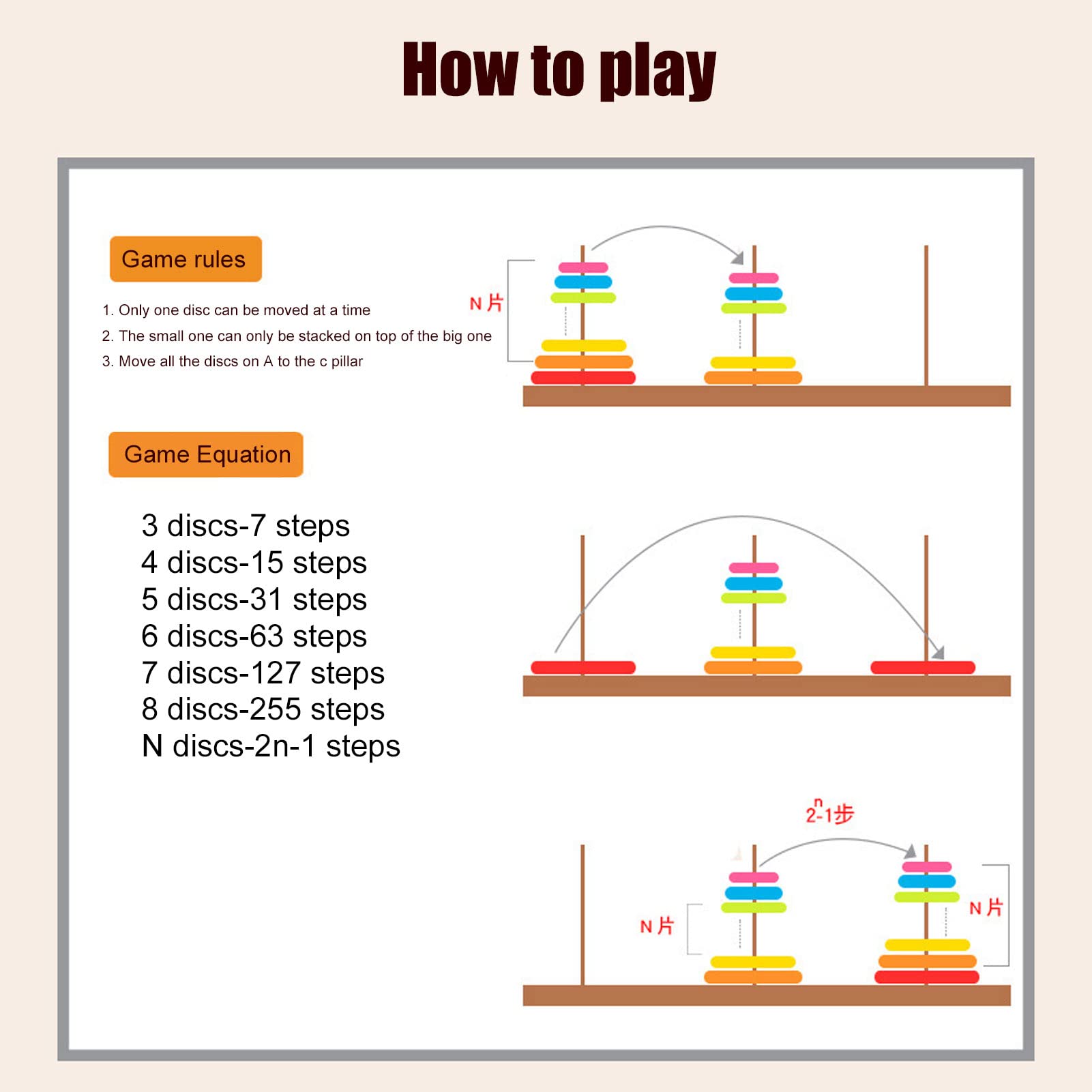 How to play

Game rules

1. Only one disc can be moved at a time

2. The small one can only be stacked on top of the big one

3. Move all the discs on A to the c pillar

N 片

Game Equation

3 discs-7 steps
4 discs-15 steps
5 discs-31 steps
6 discs-63 steps
7 discs-127 steps
8 discs-255 steps
N discs-2n-1 steps

$2^n$-1步

N 片

N 片