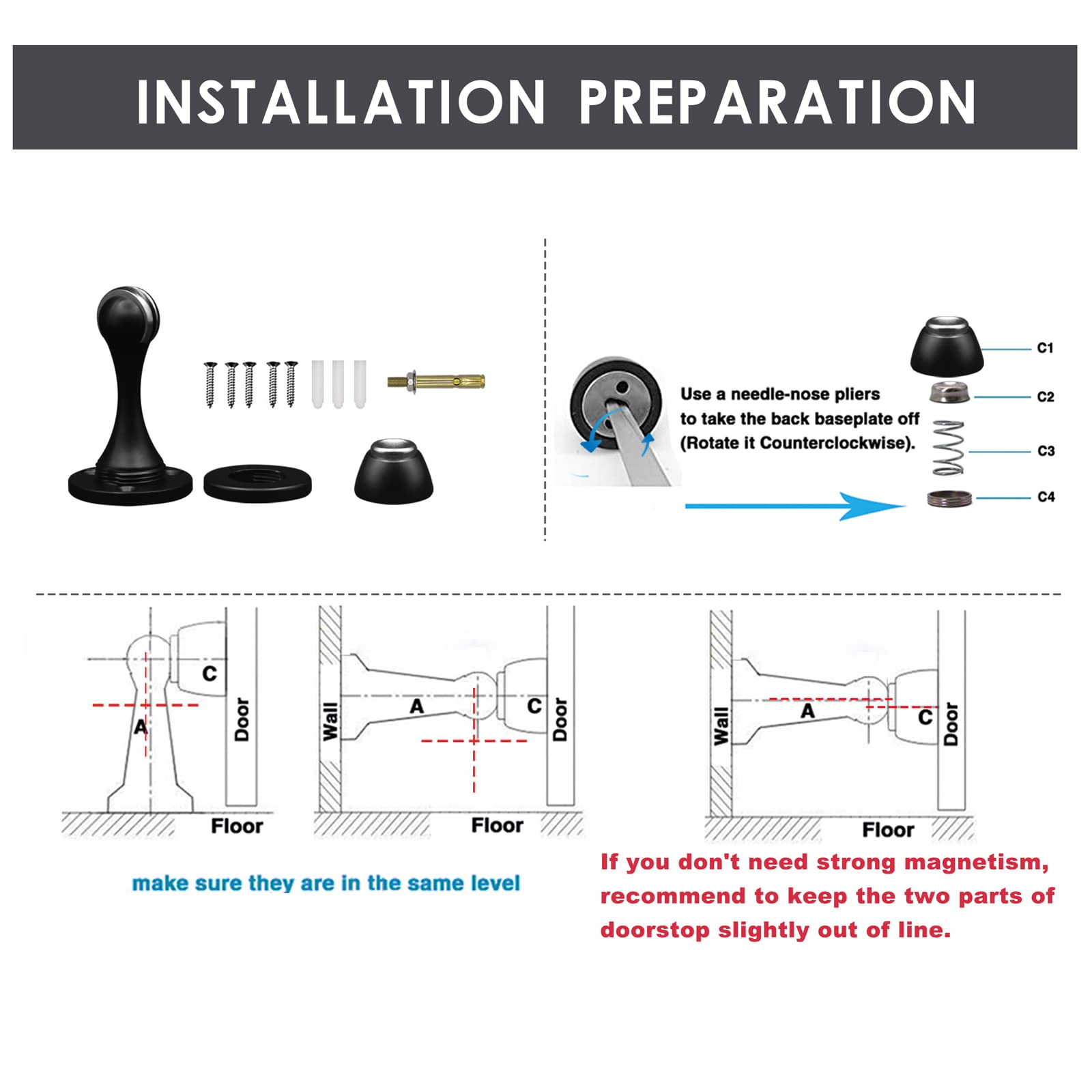 INSTALLATION PREPARATION

Use a needle-nose pliers to take the back baseplate off (Rotate it Counterclockwise).

C1
C2
C3
C4

C
A
Door
Floor

Wall
A
C
Door
Floor

Wall
A
C
Door
Floor

make sure they are in the same level

If you don't need strong magnetism, recommend to keep the two parts of doorstop slightly out of line.