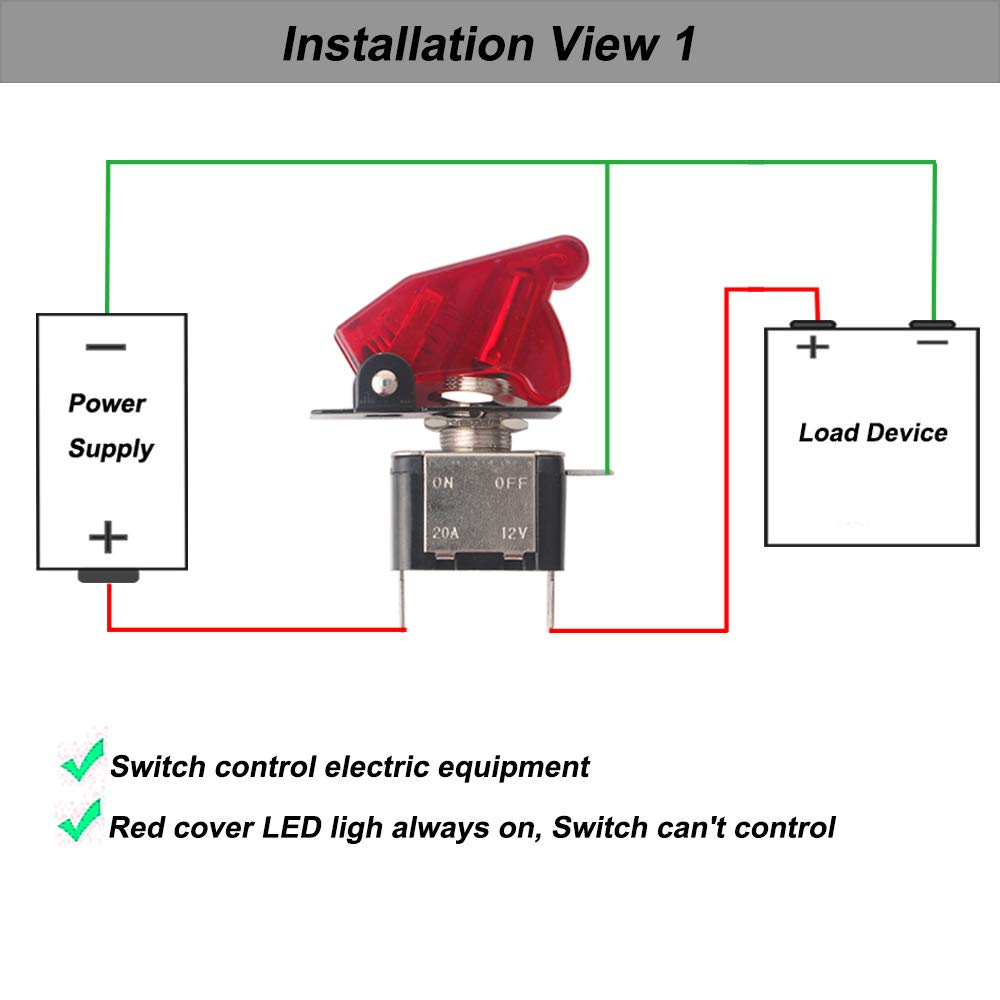 Installation View 1

−

Power Supply

+

ON OFF
20A 12V

+ −

Load Device

Switch control electric equipment

Red cover LED ligh always on, Switch can't control