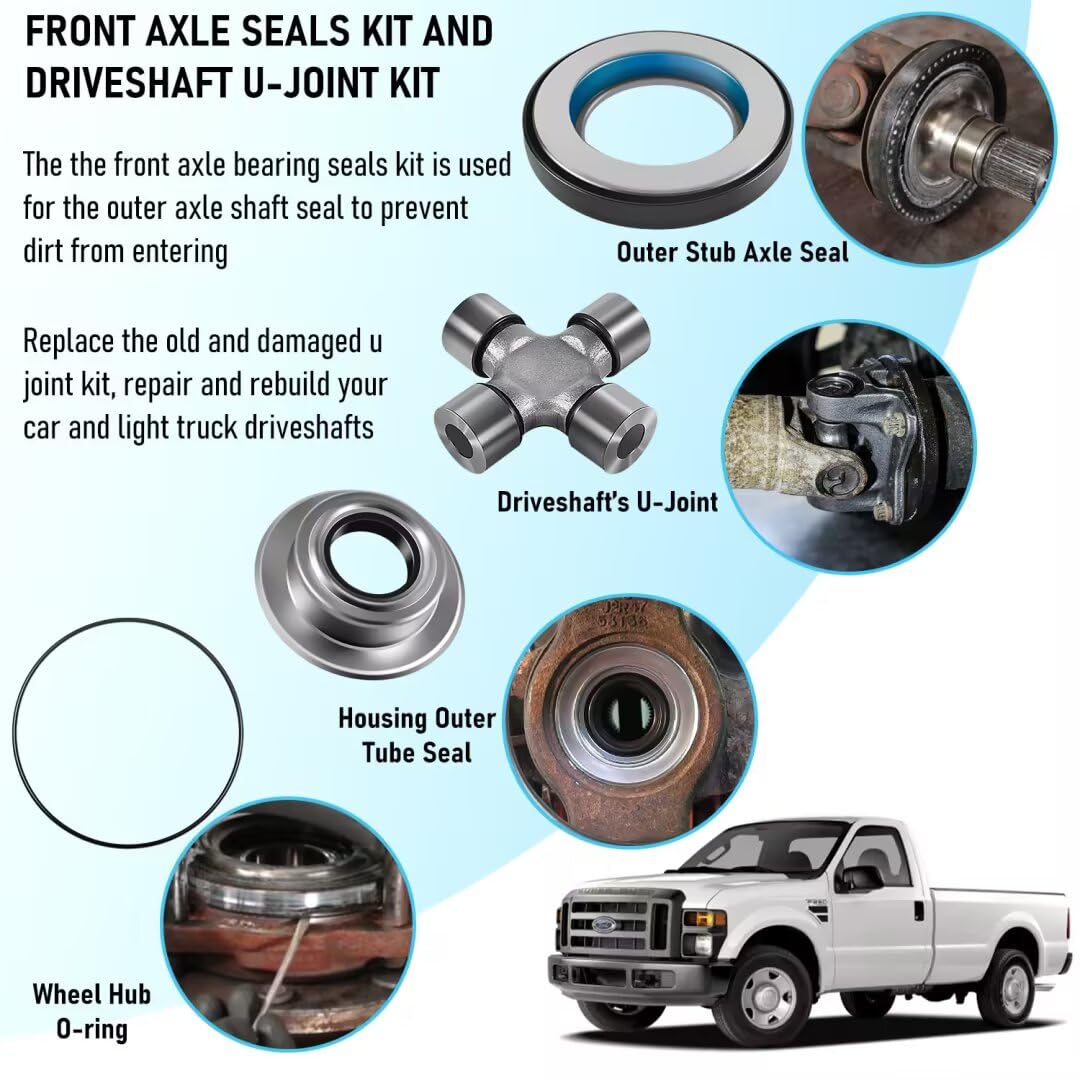 FRONT AXLE SEALS KIT AND DRIVESHAFT U-JOINT KIT

The the front axle bearing seals kit is used for the outer axle shaft seal to prevent dirt from entering

Outer Stub Axle Seal

Replace the old and damaged u joint kit, repair and rebuild your car and light truck driveshafts

Driveshaft's U-Joint

Housing Outer Tube Seal

Wheel Hub O-ring