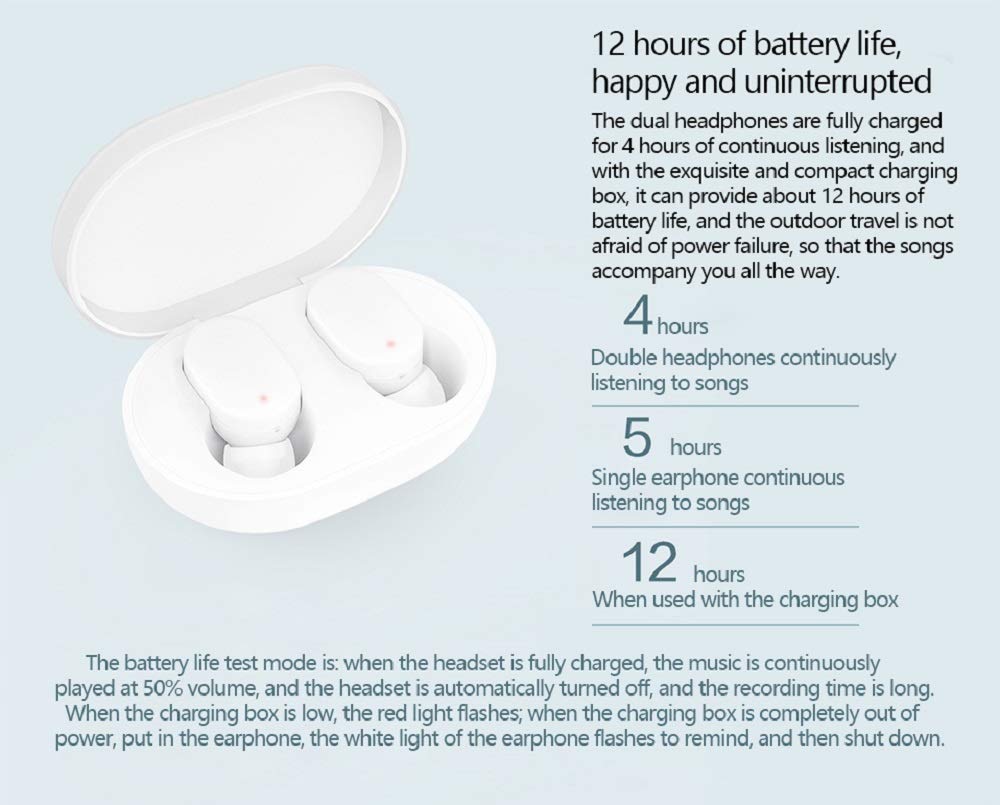 12 hours of battery life, happy and uninterrupted

The dual headphones are fully charged for 4 hours of continuous listening, and with the exquisite and compact charging box, it can provide about 12 hours of battery life, and the outdoor travel is not afraid of power failure, so that the songs accompany you all the way.

4 hours
Double headphones continuously listening to songs

5 hours
Single earphone continuous listening to songs

12 hours
When used with the charging box

The battery life test mode is: when the headset is fully charged, the music is continuously played at 50% volume, and the headset is automatically turned off, and the recording time is long. When the charging box is low, the red light flashes; when the charging box is completely out of power, put in the earphone, the white light of the earphone flashes to remind, and then shut down.