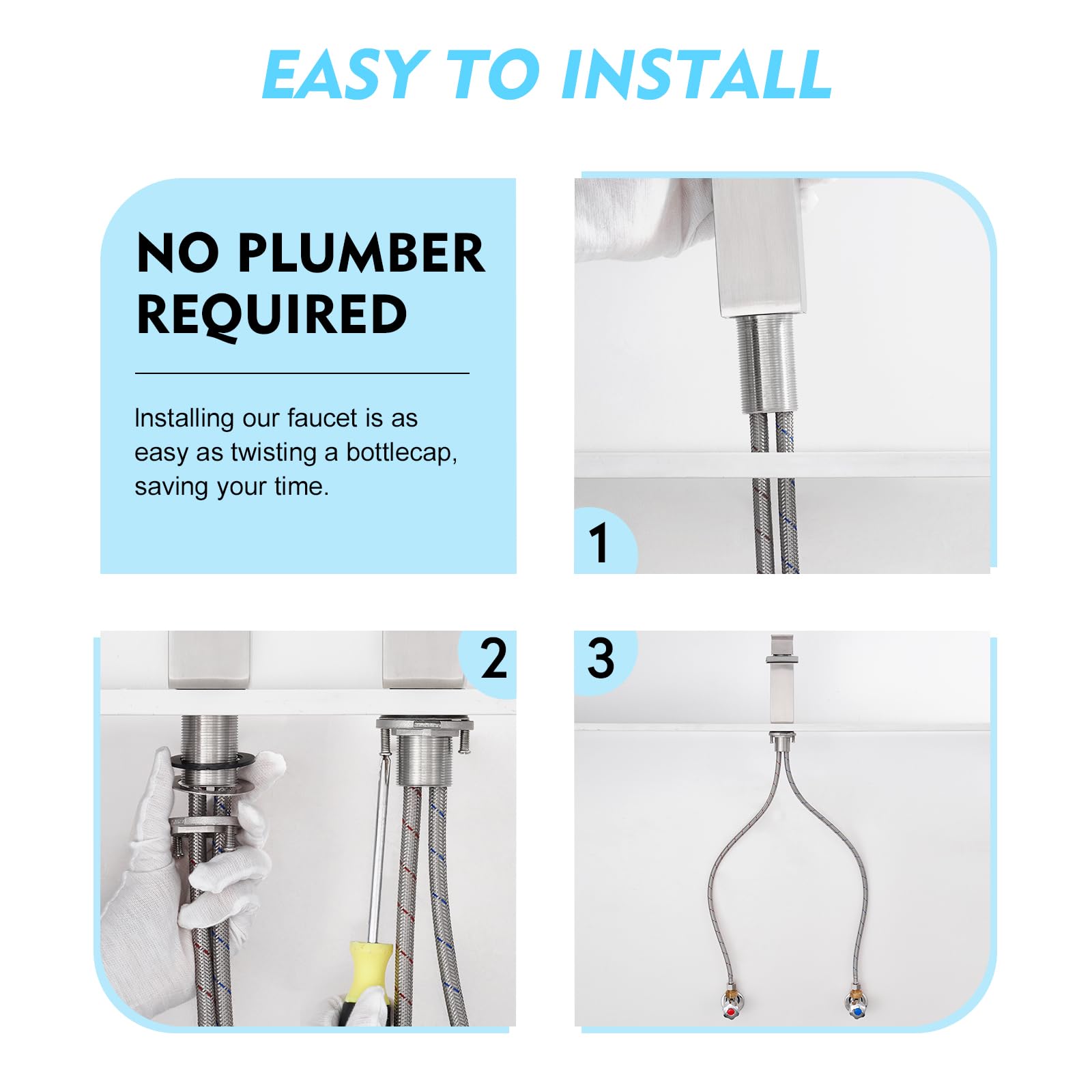 EASY TO INSTALL

NO PLUMBER REQUIRED

Installing our faucet is as easy as twisting a bottlecap, saving your time.

1

2

3