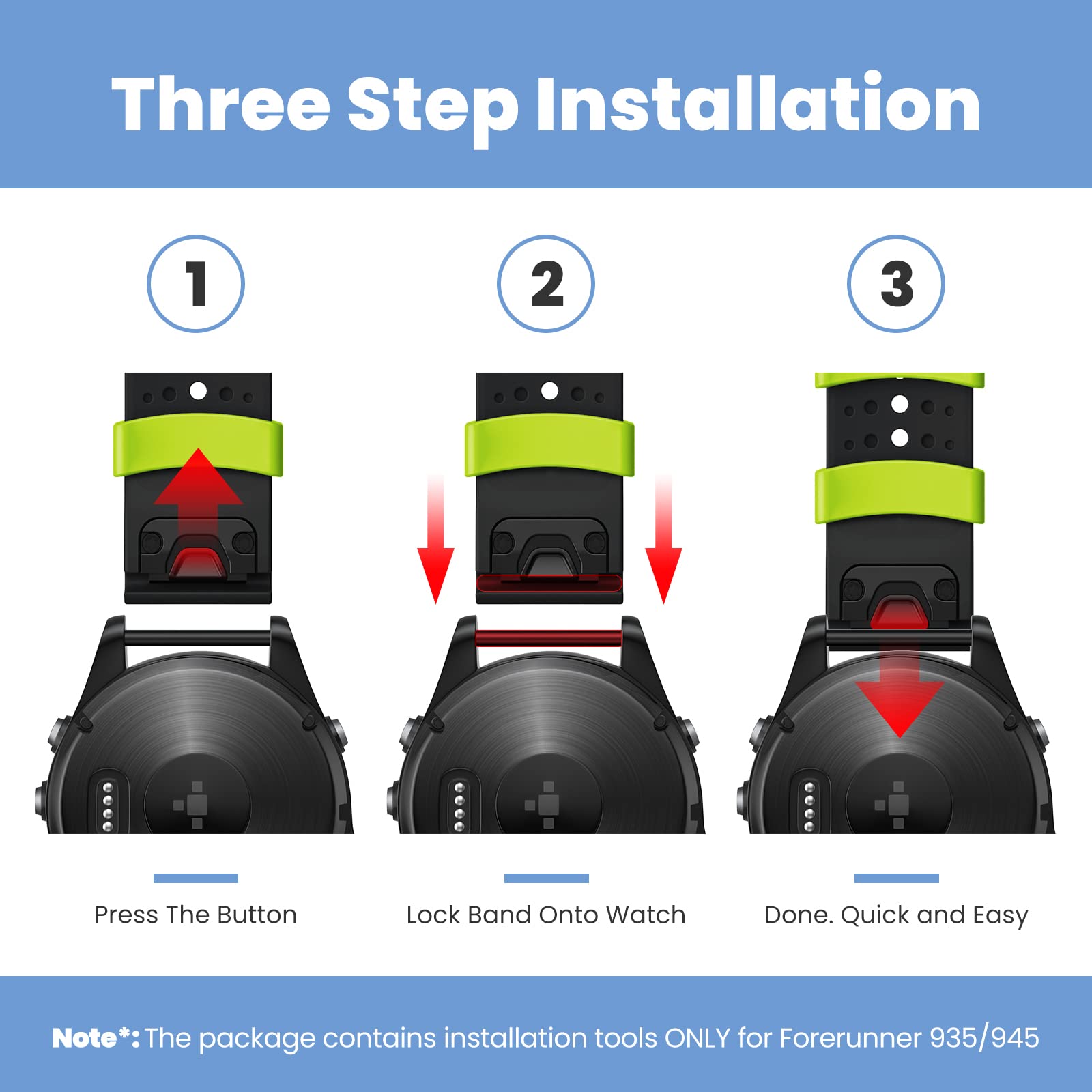 Three Step Installation

1

2

3

Press The Button

Lock Band Onto Watch

Done. Quick and Easy

Note*: The package contains installation tools ONLY for Forerunner 935/945