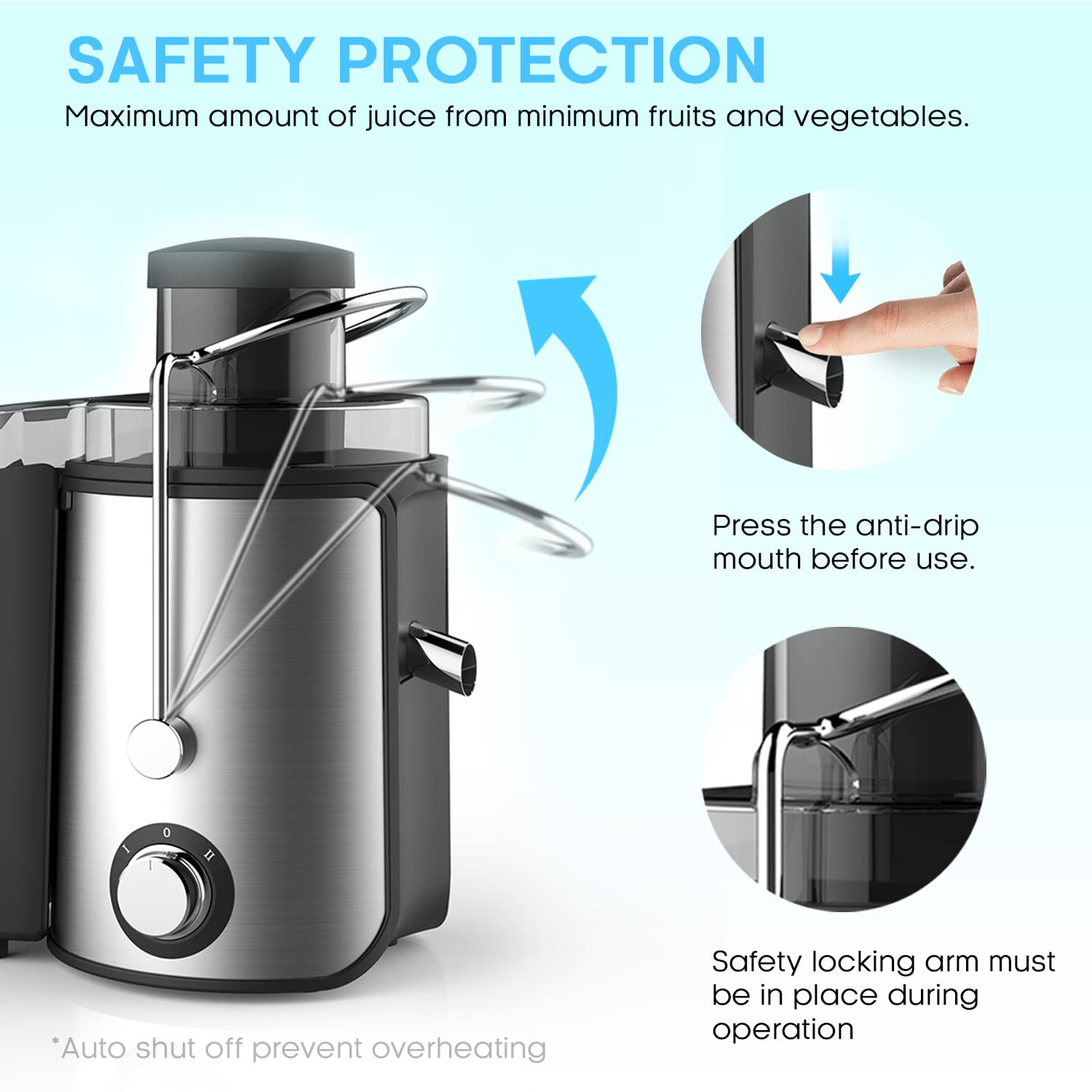 SAFETY PROTECTION
Maximum amount of juice from minimum fruits and vegetables.

I 0 II

Press the anti-drip mouth before use.

Safety locking arm must be in place during operation

*Auto shut off prevent overheating