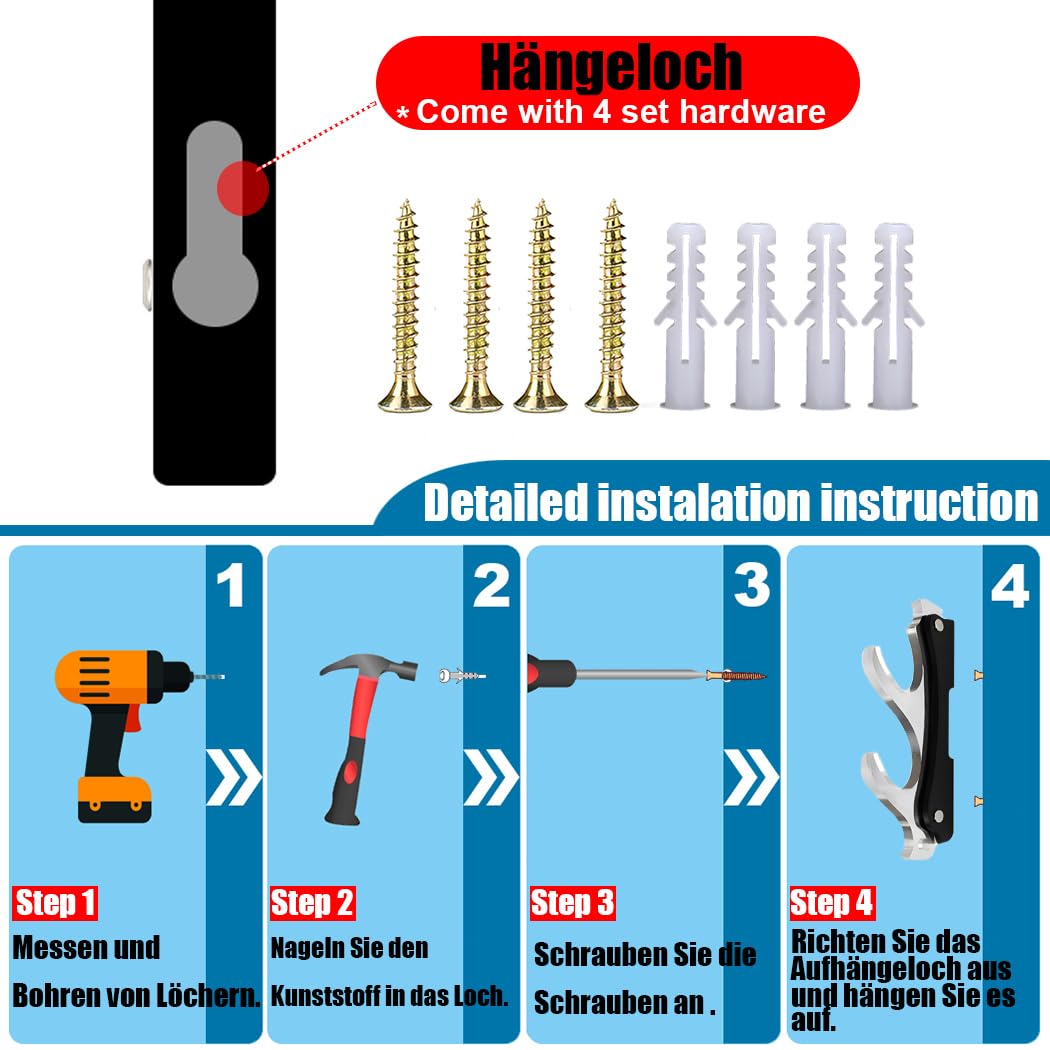 Hängeloch
* Come with 4 set hardware

Detailed instalation instruction

1

Step 1
Messen und
Bohren von Löchern.

2

Step 2
Nageln Sie den
Kunststoff in das Loch.

3

Step 3
Schrauben Sie die
Schrauben an .

4

Step 4
Richten Sie das Aufhängeloch aus und hängen Sie es auf.