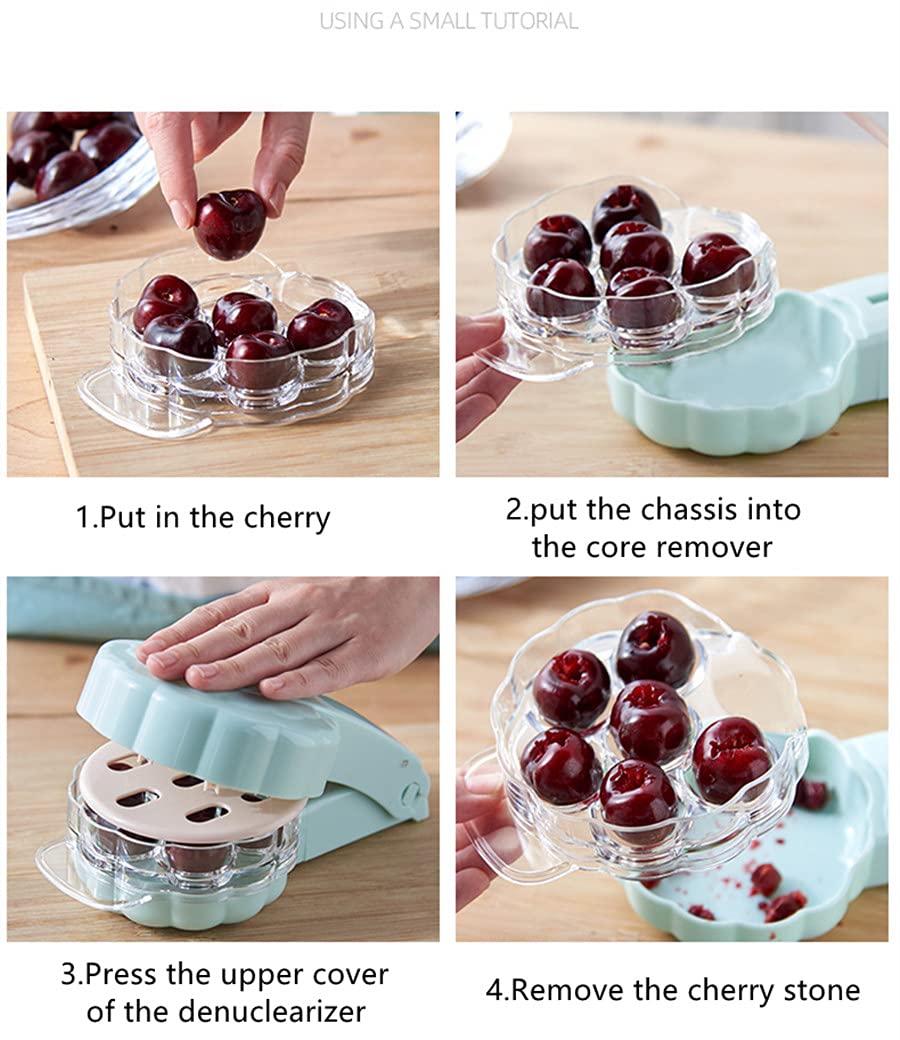 USING A SMALL TUTORIAL

1.Put in the cherry

2.put the chassis into the core remover

3.Press the upper cover of the denuclearizer

4.Remove the cherry stone