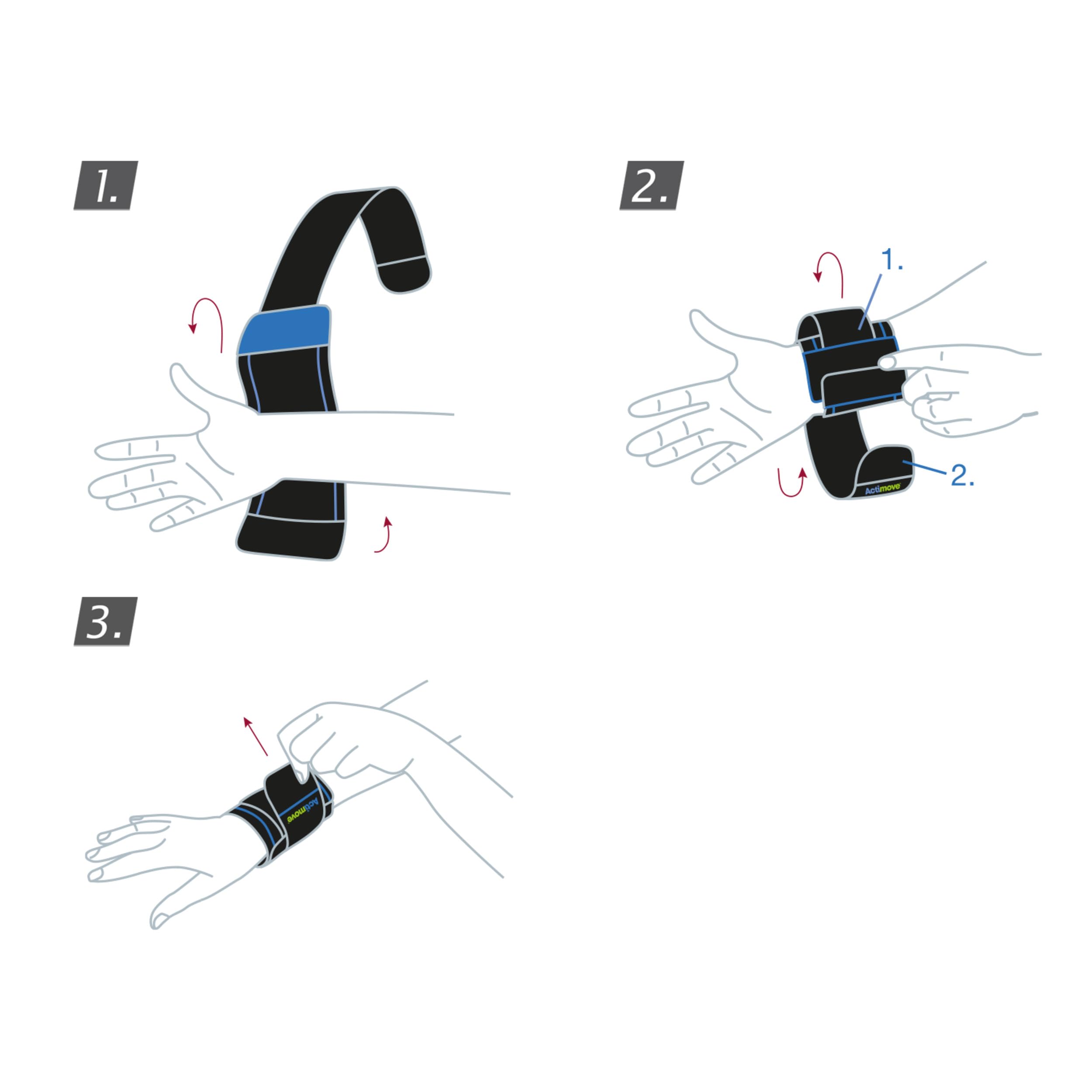 1.

2.

1.

2.

Actimove

3.

Actimove