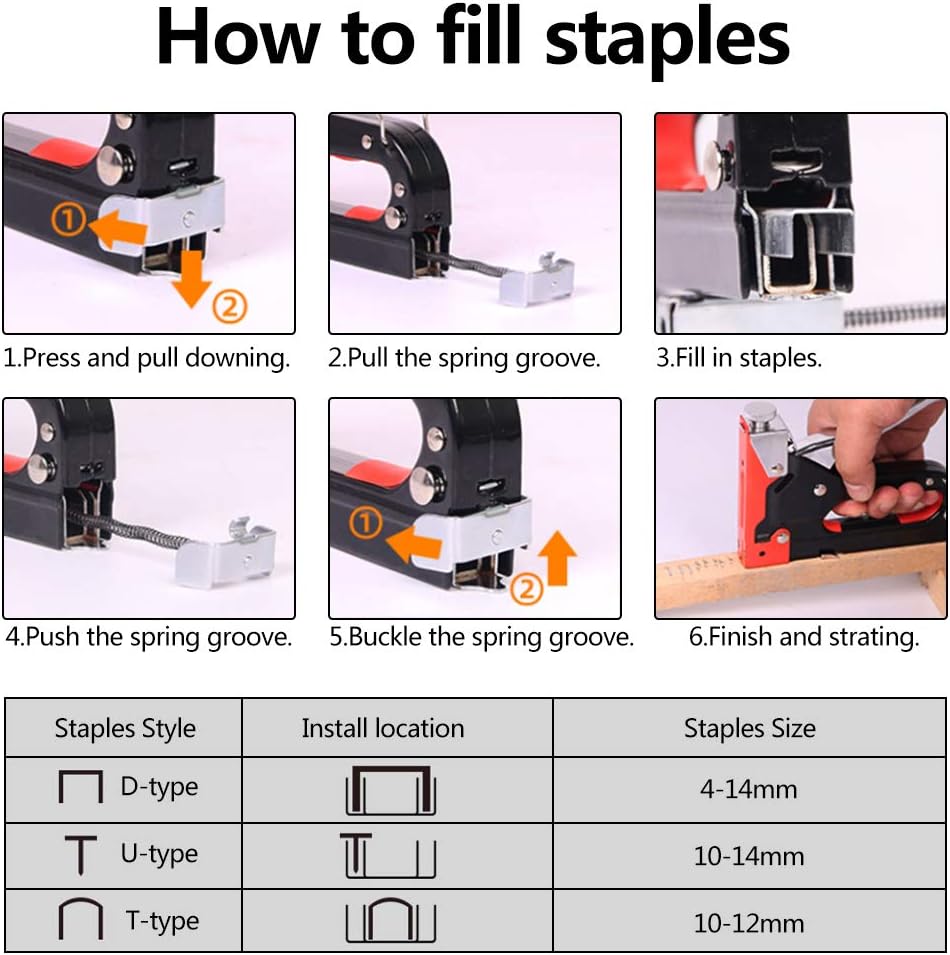 How to fill staples

①
②

1.Press and pull downing.

2.Pull the spring groove.

3.Fill in staples.

4.Push the spring groove.

①
②

5.Buckle the spring groove.

6.Finish and strating.

| Staples Style | Install location | Staples Size |
|---|---|---|
| D-type | | 4-14mm |
| U-type | | 10-14mm |
| T-type | | 10-12mm |