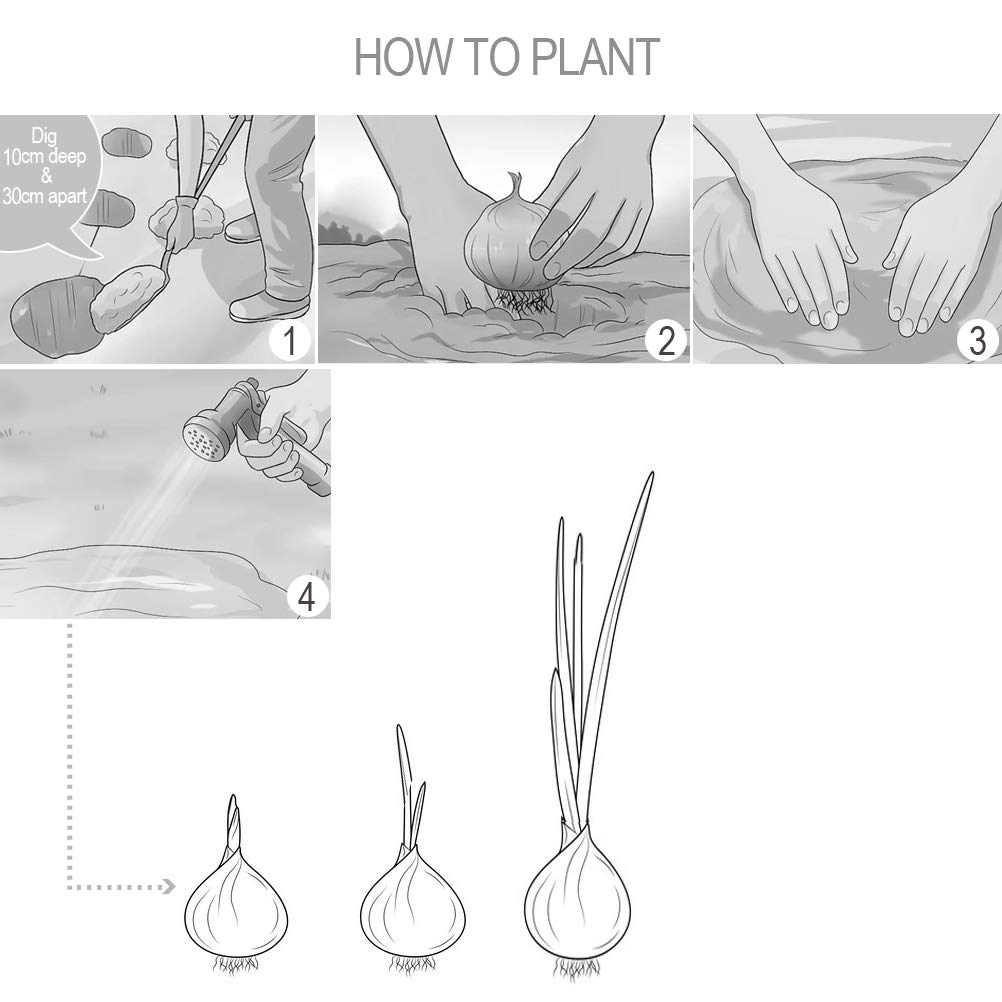 HOW TO PLANT

Dig 10cm deep & 30cm apart

1

2

3

4