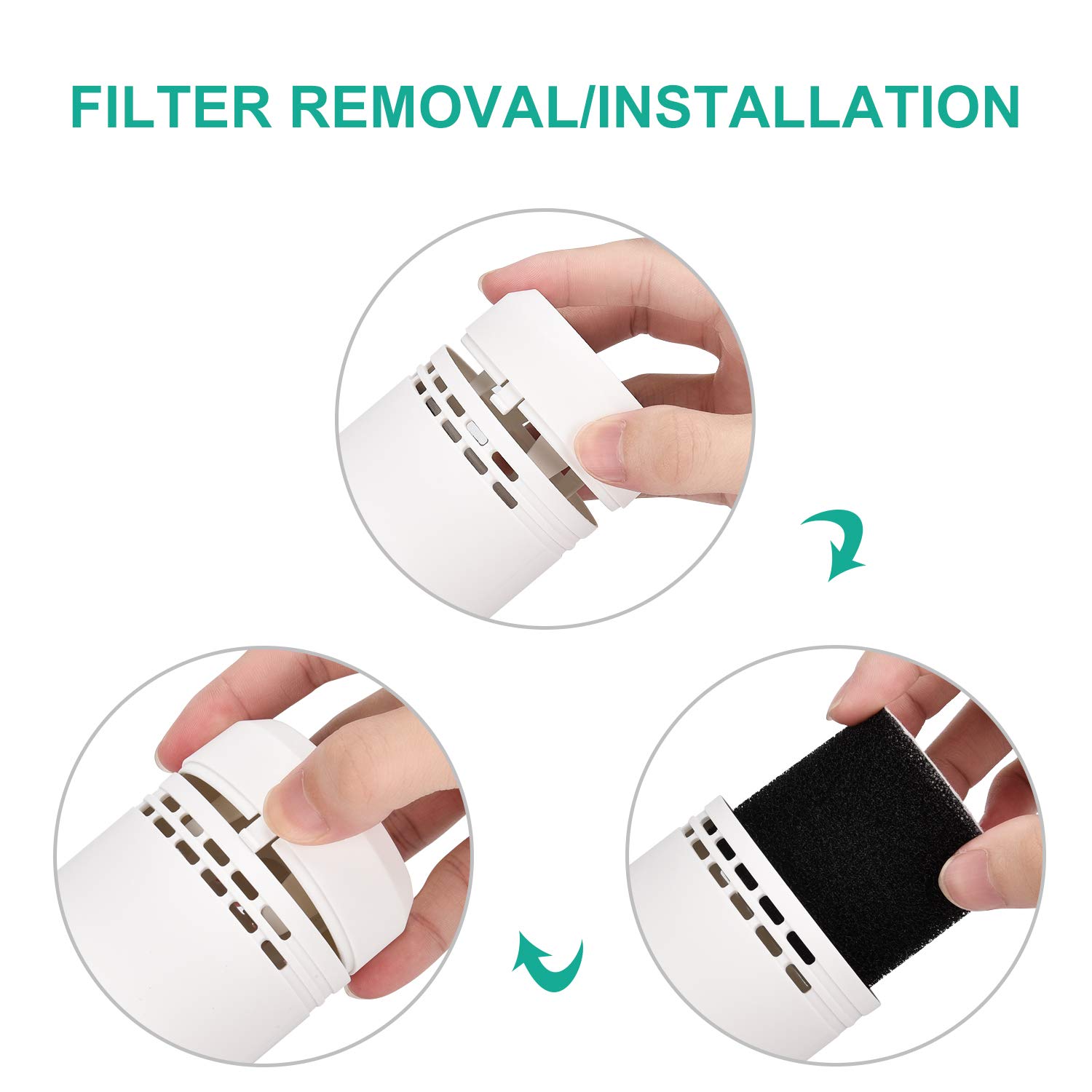 FILTER REMOVAL/INSTALLATION