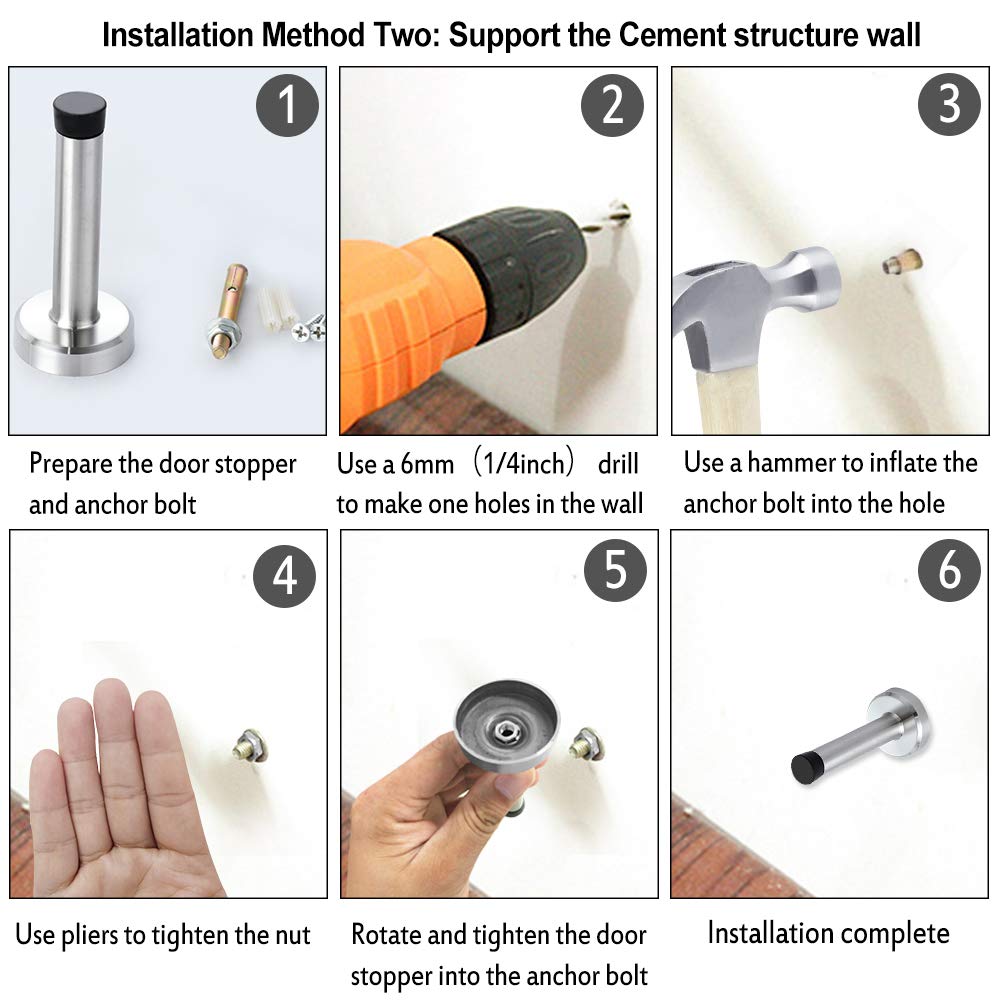 Installation Method Two: Support the Cement structure wall

1

Prepare the door stopper and anchor bolt

2

Use a 6mm （1/4inch） drill to make one holes in the wall

3

Use a hammer to inflate the anchor bolt into the hole

4

Use pliers to tighten the nut

5

Rotate and tighten the door stopper into the anchor bolt

6

Installation complete