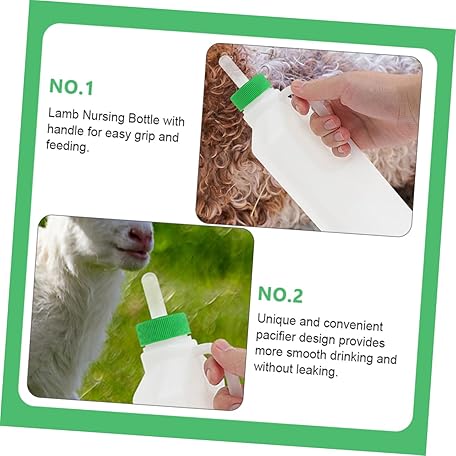 NO.1

Lamb Nursing Bottle with handle for easy grip and feeding.

NO.2

Unique and convenient pacifier design provides more smooth drinking and without leaking.