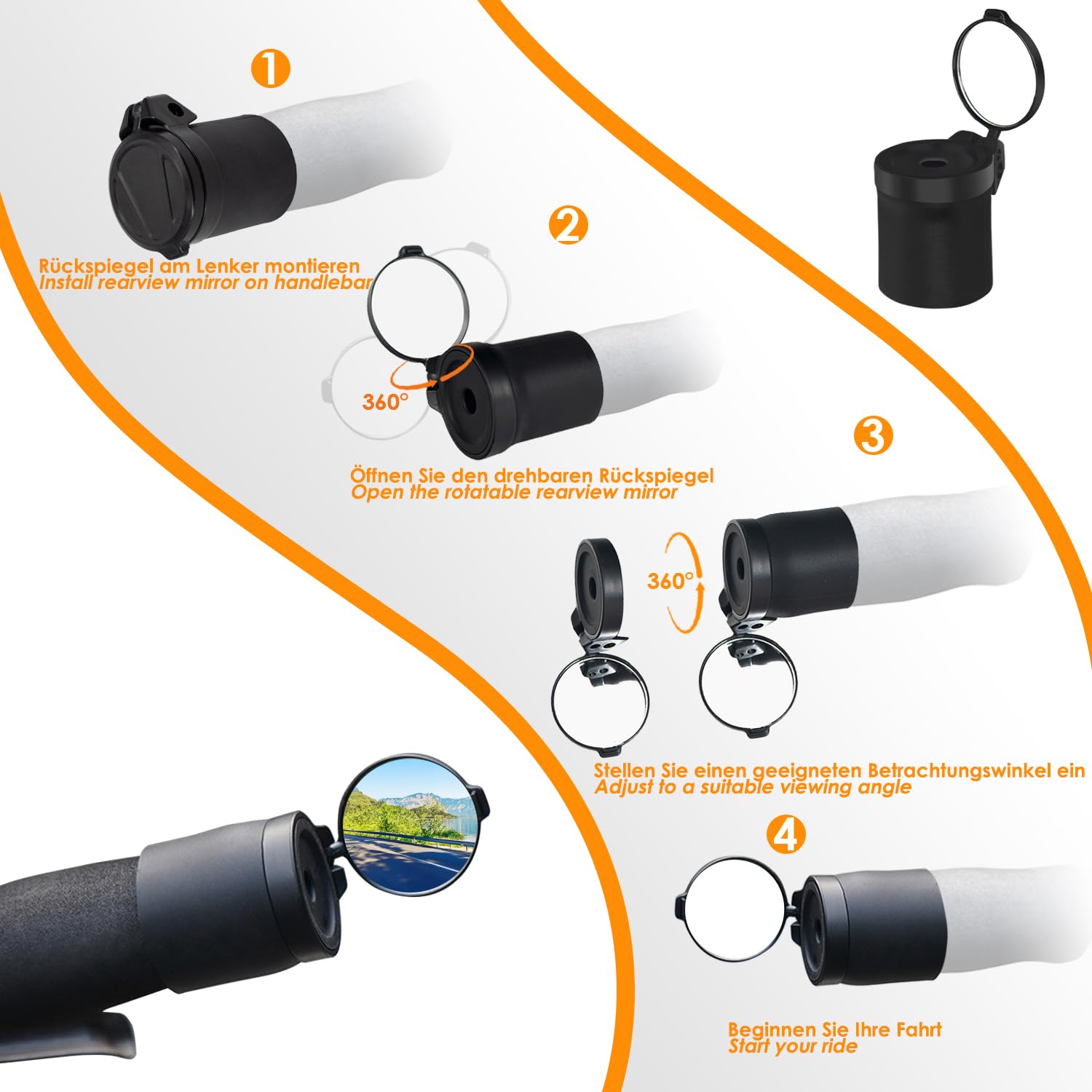 1

Rückspiegel am Lenker montieren
Install rearview mirror on handlebar

2

360°

Öffnen Sie den drehbaren Rückspiegel
Open the rotatable rearview mirror

3

360°

Stellen Sie einen geeigneten Betrachtungswinkel ein
Adjust to a suitable viewing angle

4

Beginnen Sie Ihre Fahrt
Start your ride