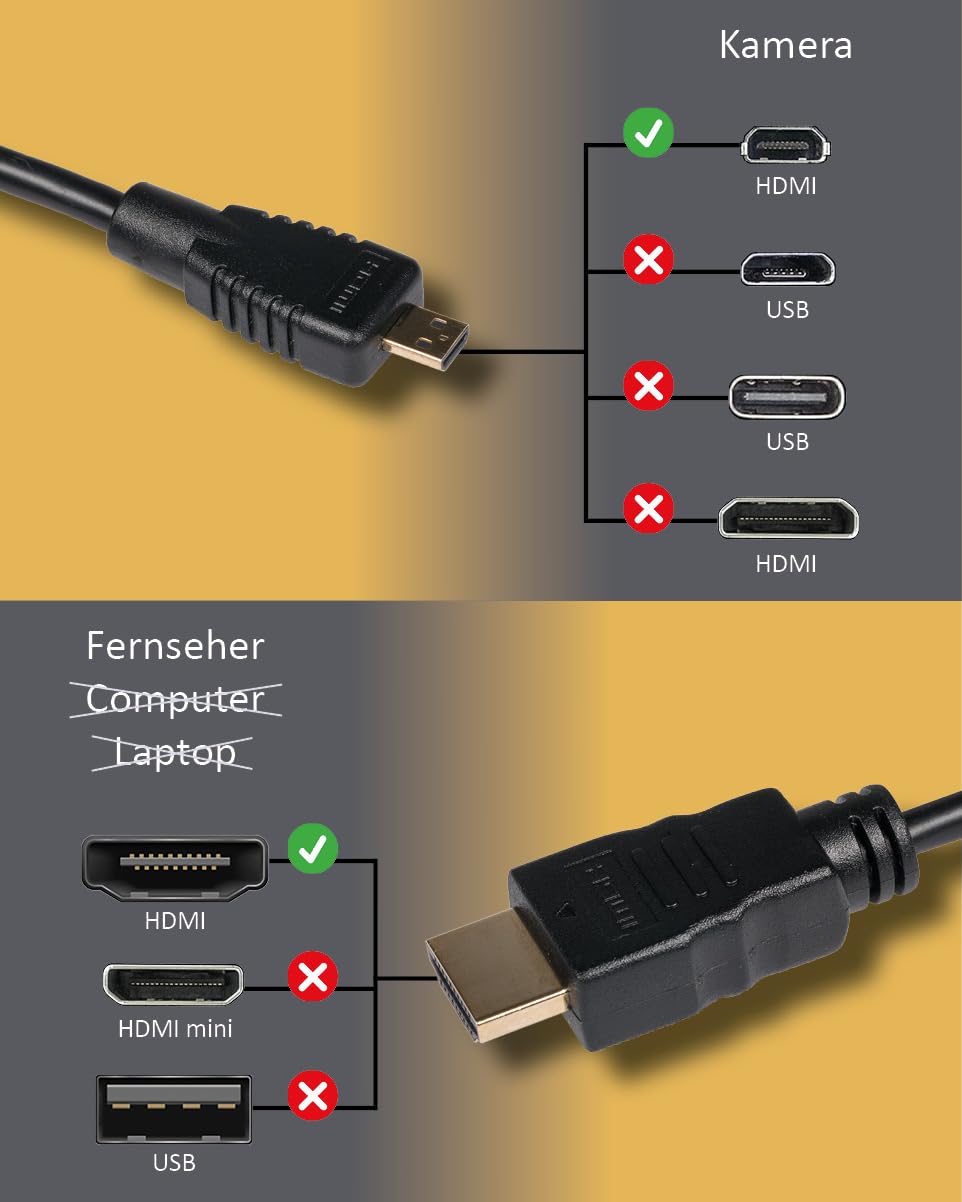 Kamera

HDMI

USB

USB

HDMI

Fernseher

Computer

Laptop

HDMI

HDMI mini

USB