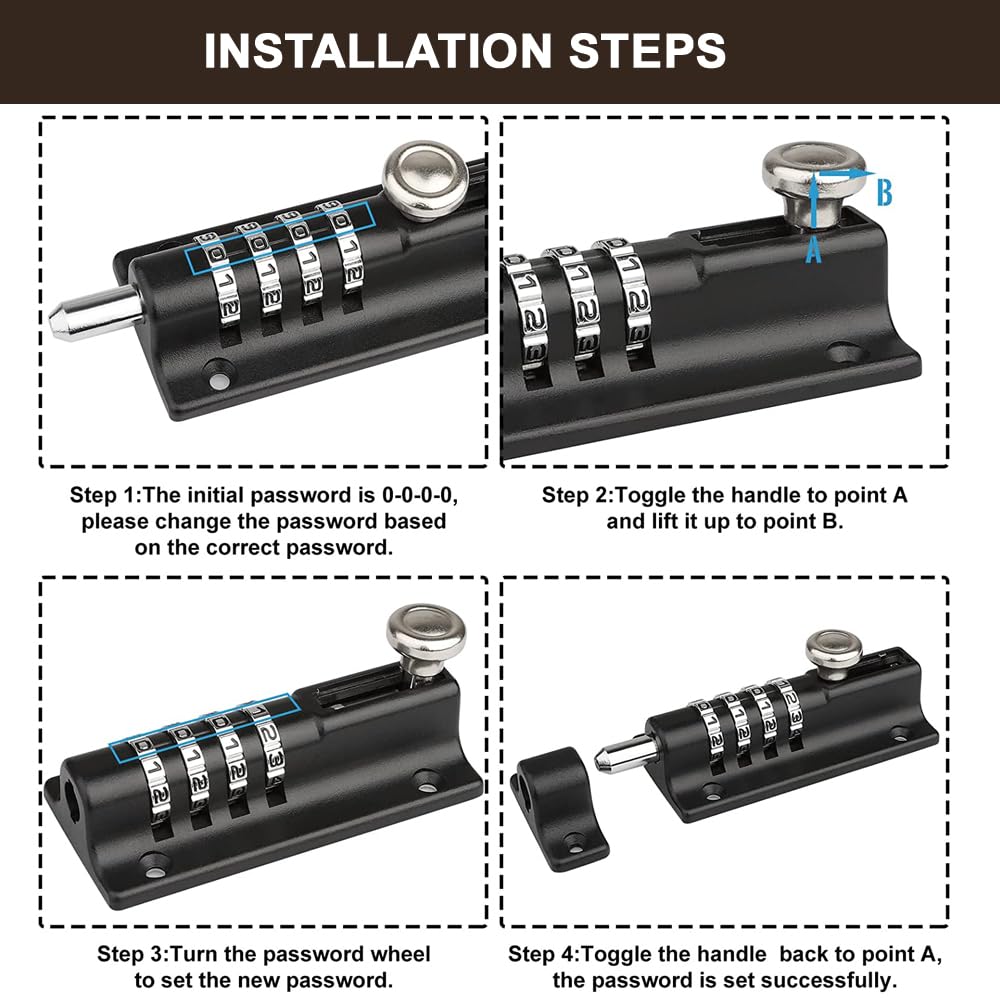 INSTALLATION STEPS

B
A

Step 1:The initial password is 0-0-0-0, please change the password based on the correct password.

Step 2:Toggle the handle to point A and lift it up to point B.

Step 3:Turn the password wheel to set the new password.

Step 4:Toggle the handle back to point A, the password is set successfully.