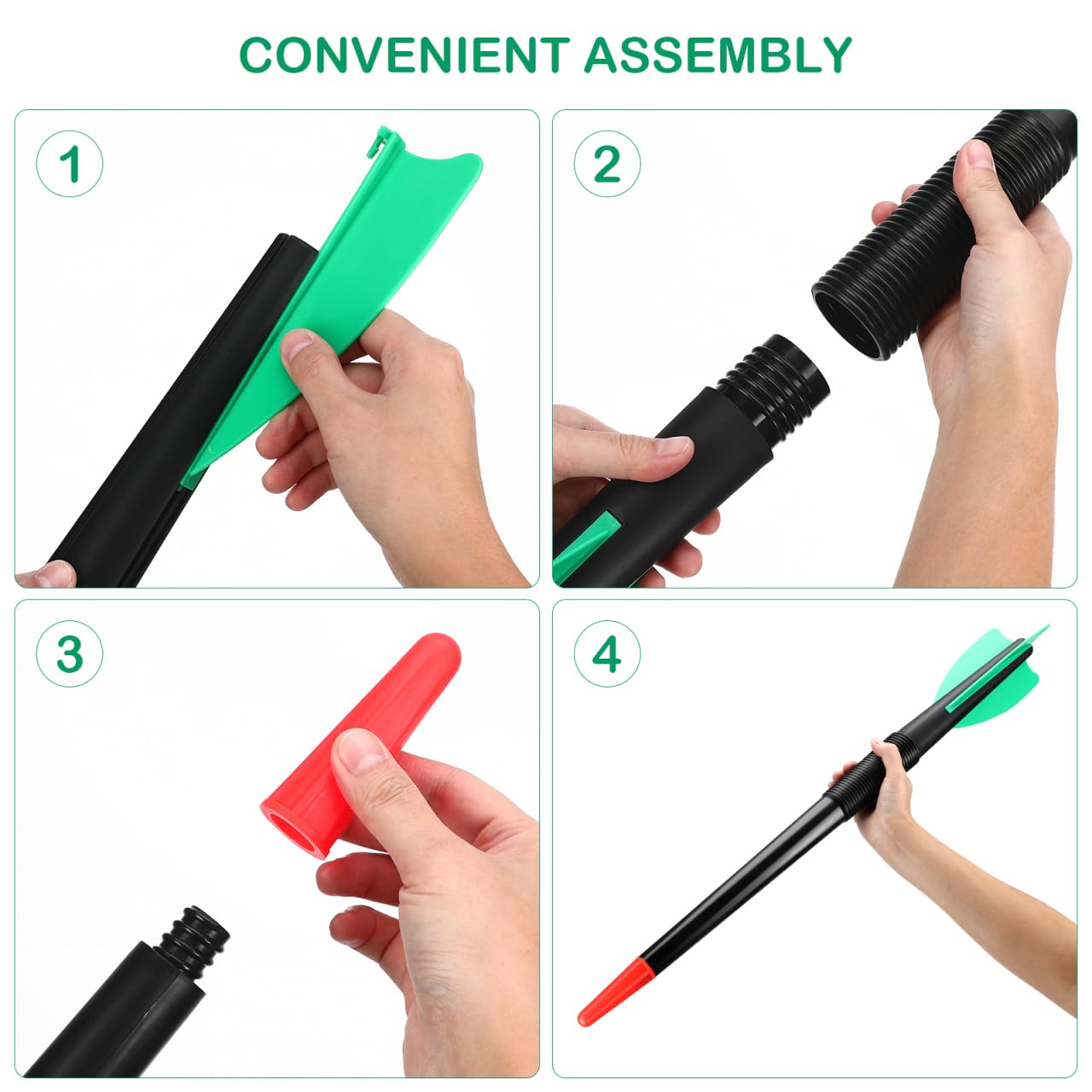 CONVENIENT ASSEMBLY

1

2

3

4