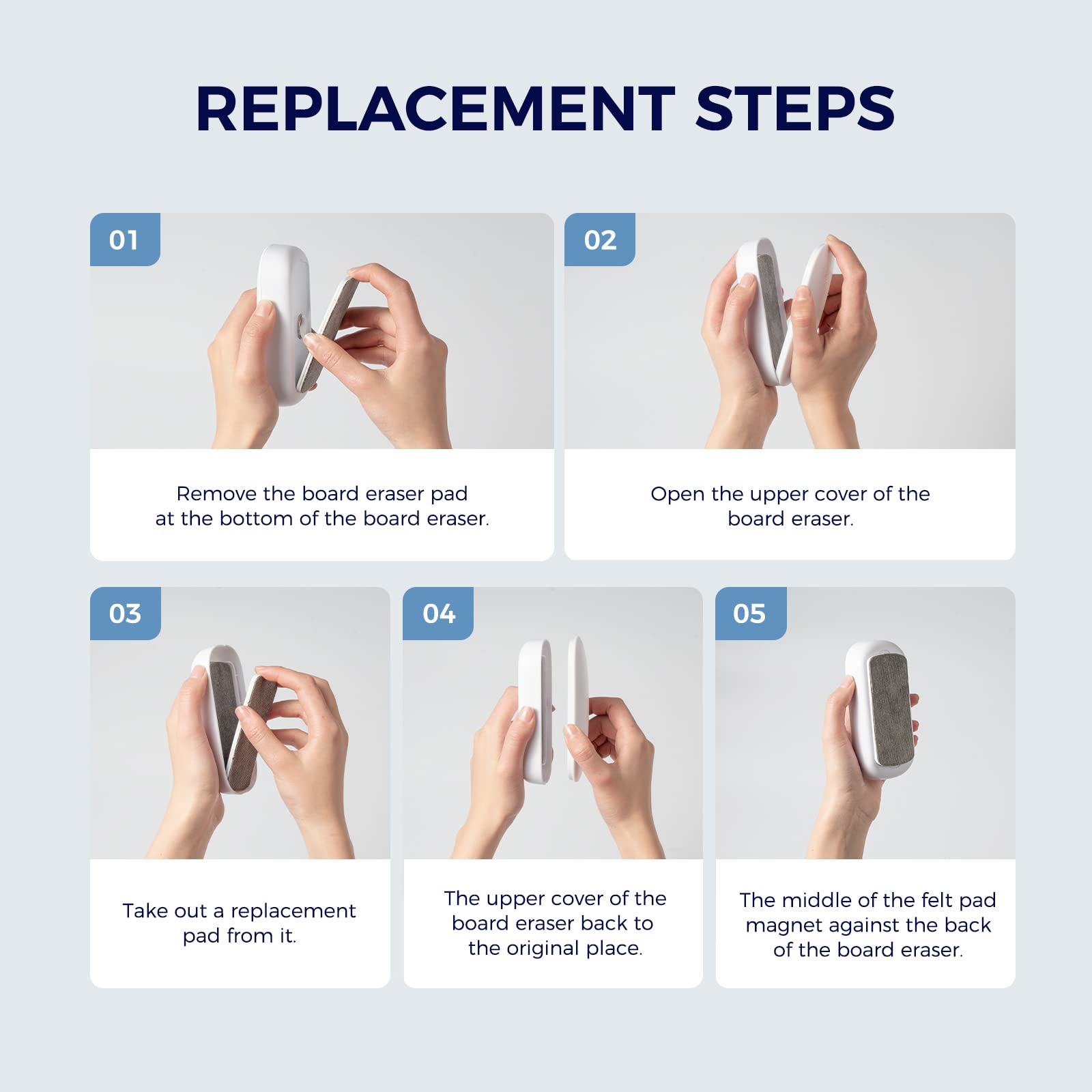 REPLACEMENT STEPS

01

Remove the board eraser pad at the bottom of the board eraser.

02

Open the upper cover of the board eraser.

03

Take out a replacement pad from it.

04

The upper cover of the board eraser back to the original place.

05

The middle of the felt pad magnet against the back of the board eraser.