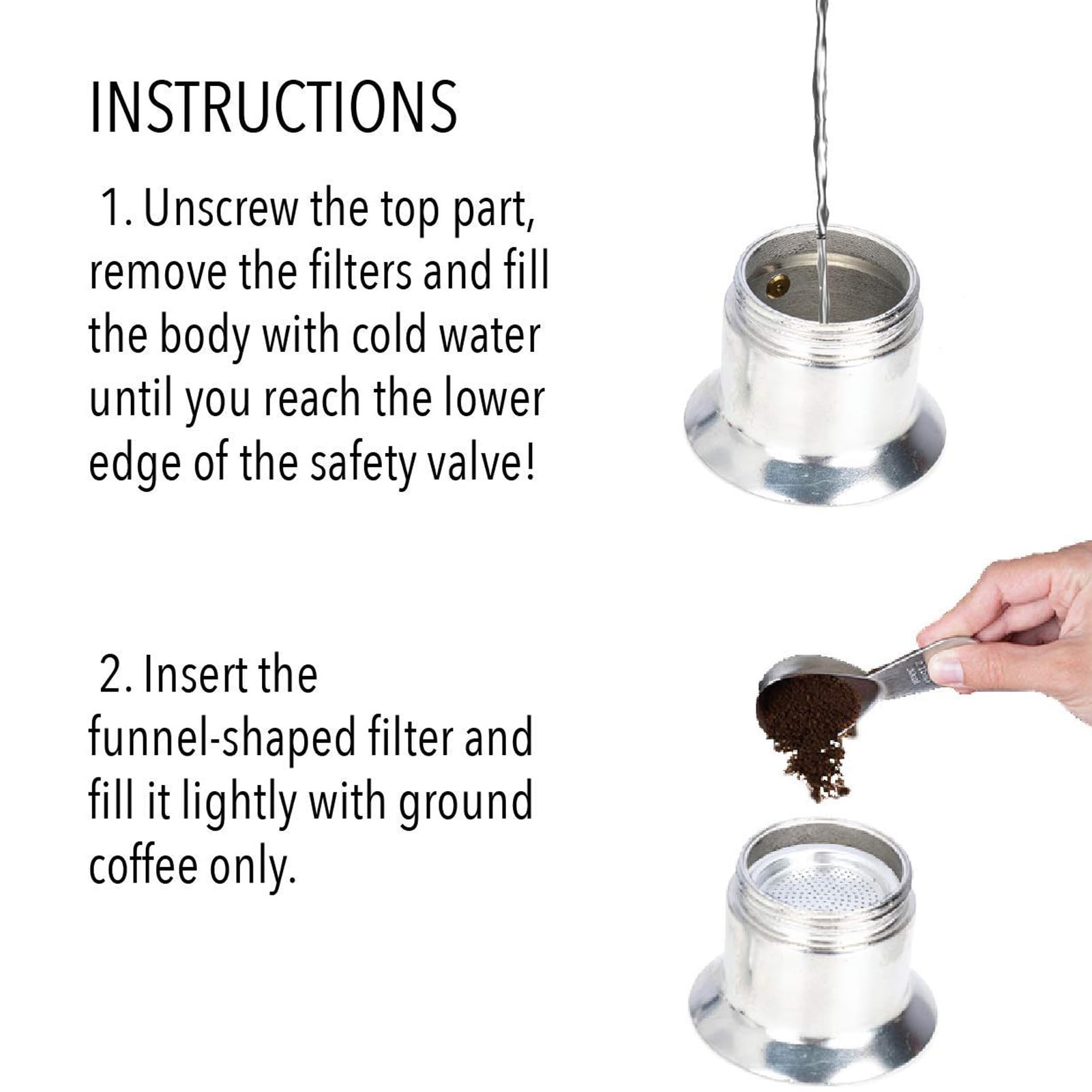 INSTRUCTIONS

1. Unscrew the top part, remove the filters and fill the body with cold water until you reach the lower edge of the safety valve!

2. Insert the funnel-shaped filter and fill it lightly with ground coffee only.