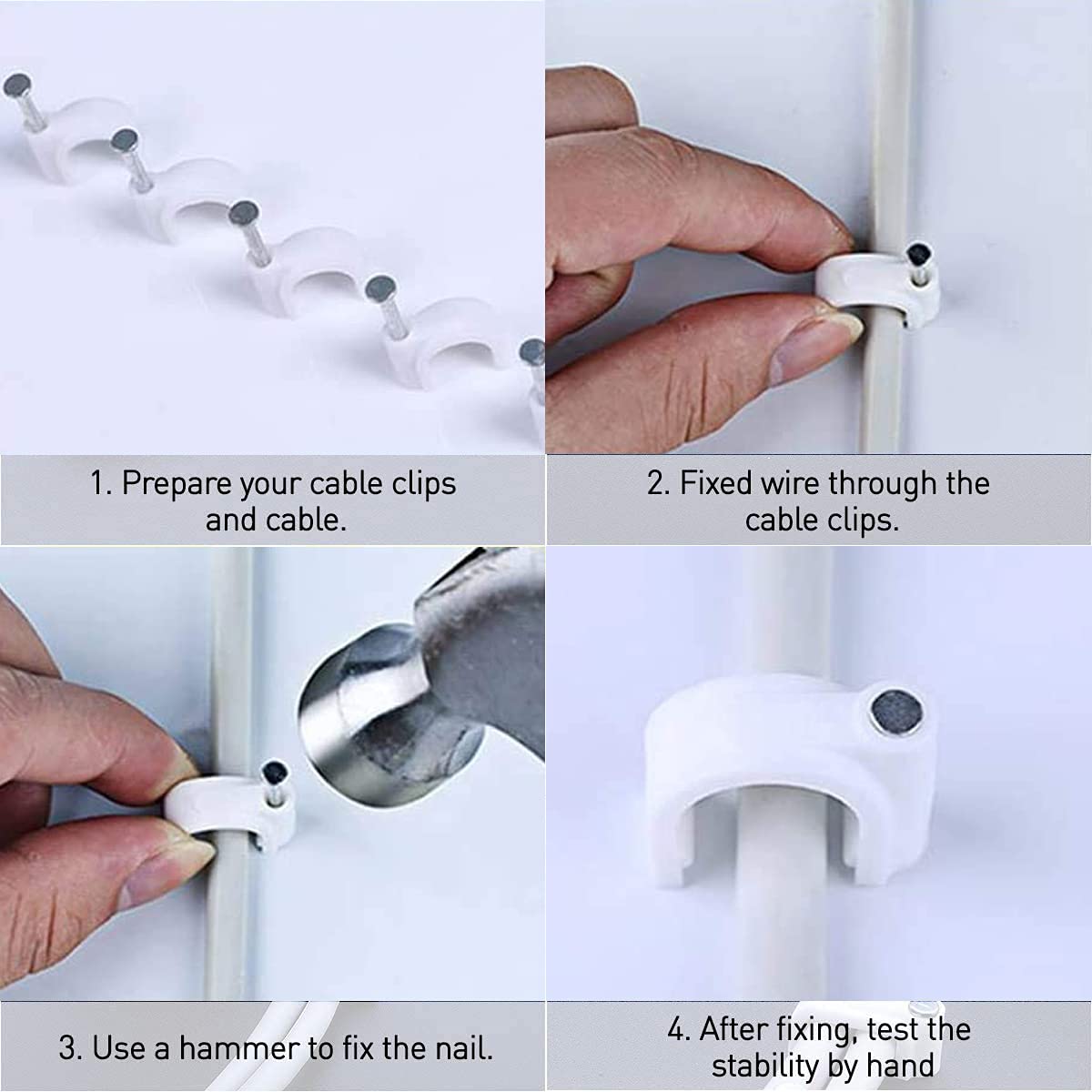 1. Prepare your cable clips and cable.

2. Fixed wire through the cable clips.

3. Use a hammer to fix the nail.

4. After fixing, test the stability by hand