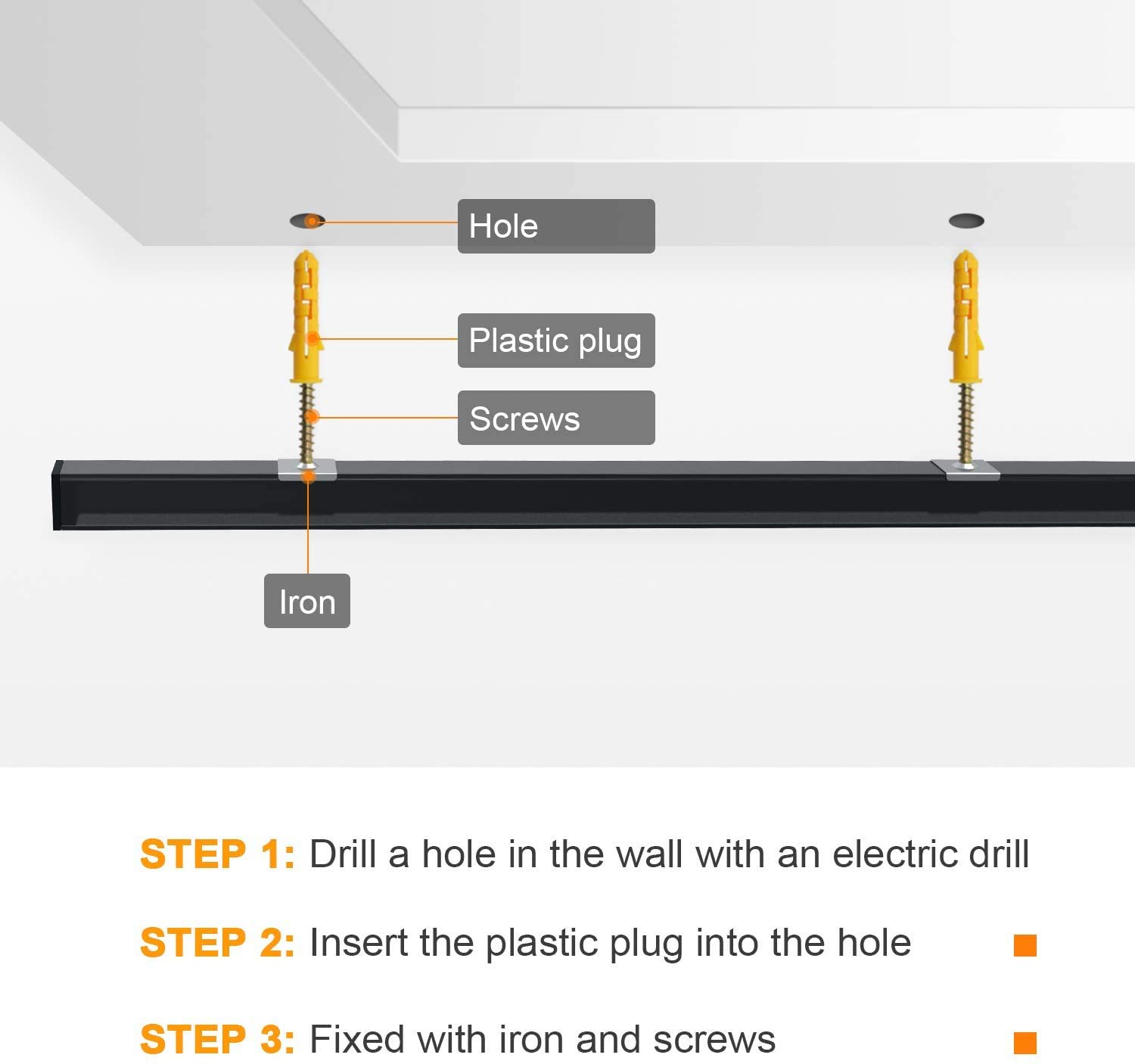 Hole

Plastic plug

Screws

Iron

STEP 1: Drill a hole in the wall with an electric drill

STEP 2: Insert the plastic plug into the hole

STEP 3: Fixed with iron and screws