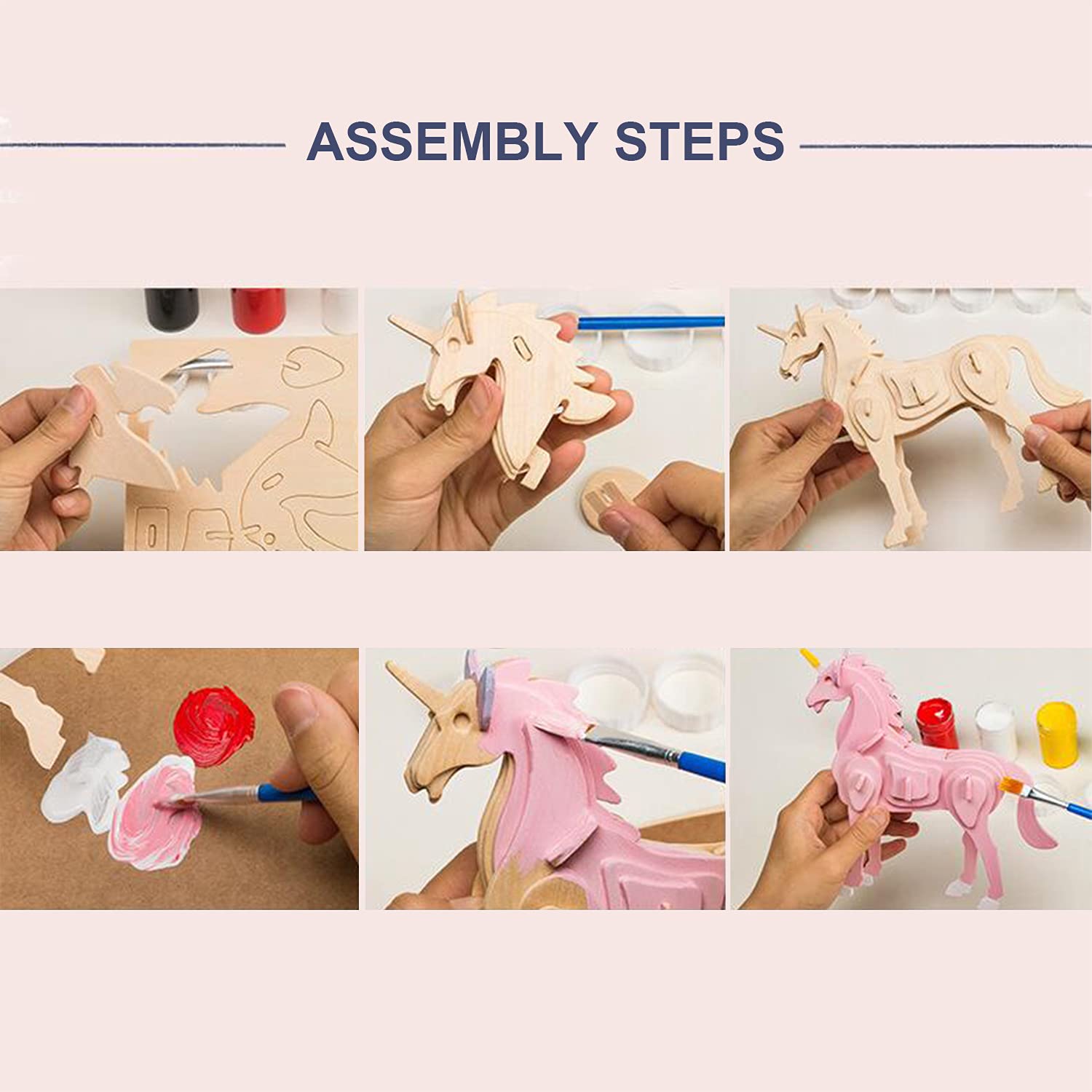 ASSEMBLY STEPS