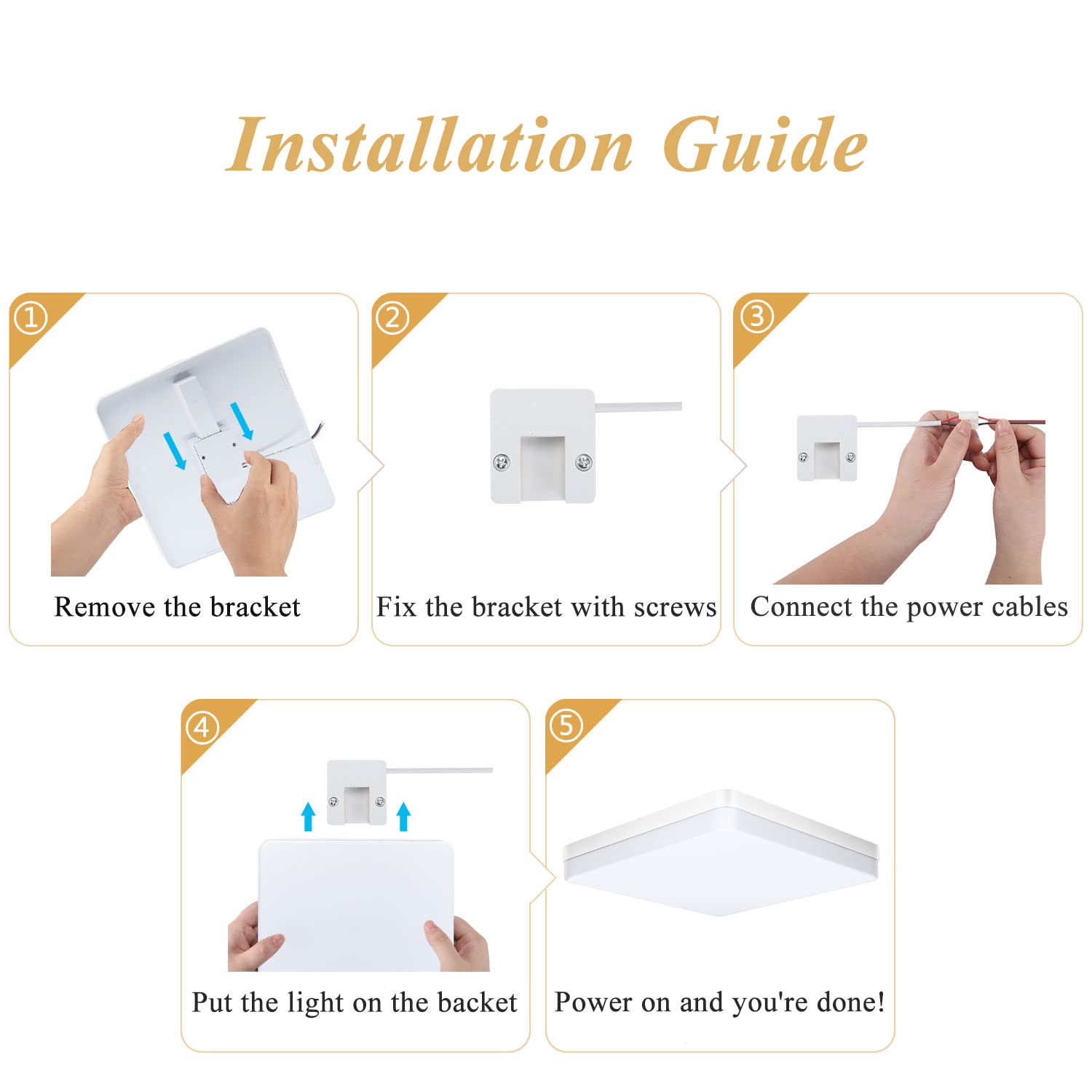 Installation Guide

①
Remove the bracket

②
Fix the bracket with screws

③
Connect the power cables

④
Put the light on the backet

⑤
Power on and you're done!