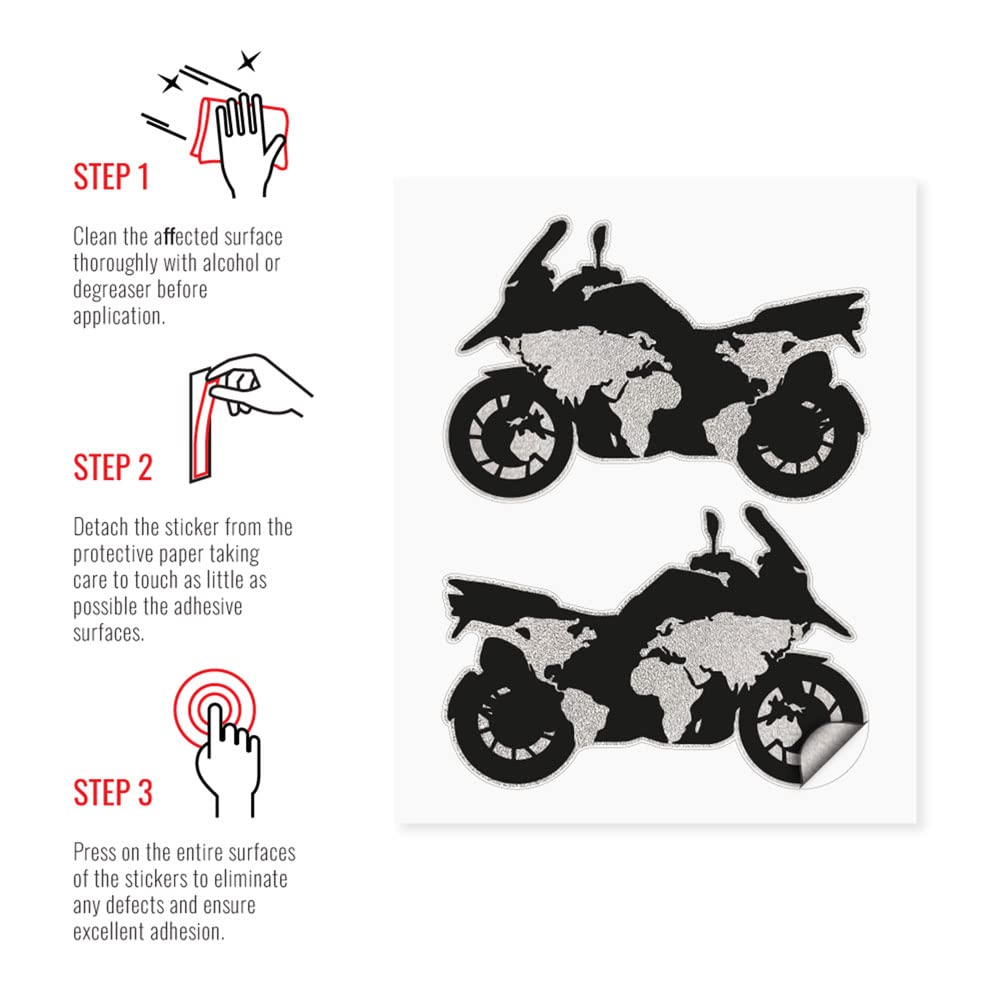 STEP 1

Clean the affected surface thoroughly with alcohol or degreaser before application.

STEP 2

Detach the sticker from the protective paper taking care to touch as little as possible the adhesive surfaces.

STEP 3

Press on the entire surfaces of the stickers to eliminate any defects and ensure excellent adhesion.