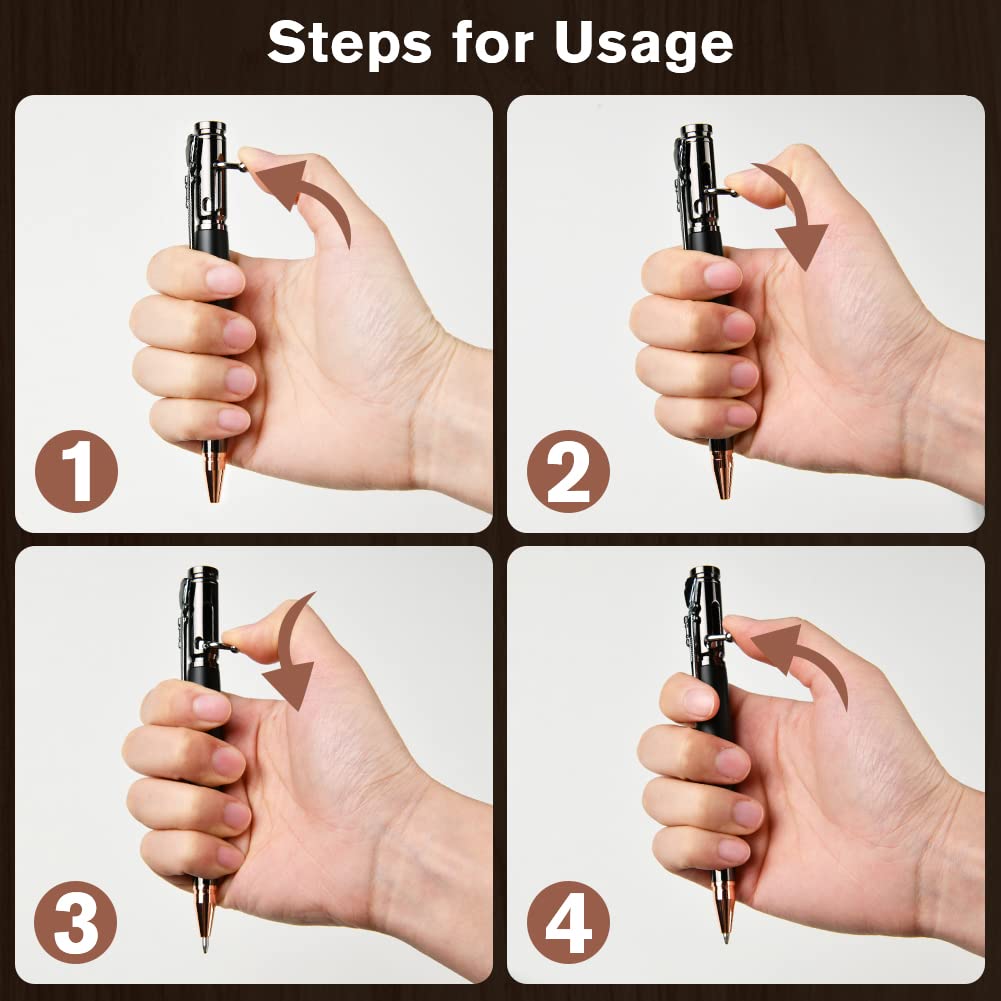 Steps for Usage

1

2

3

4