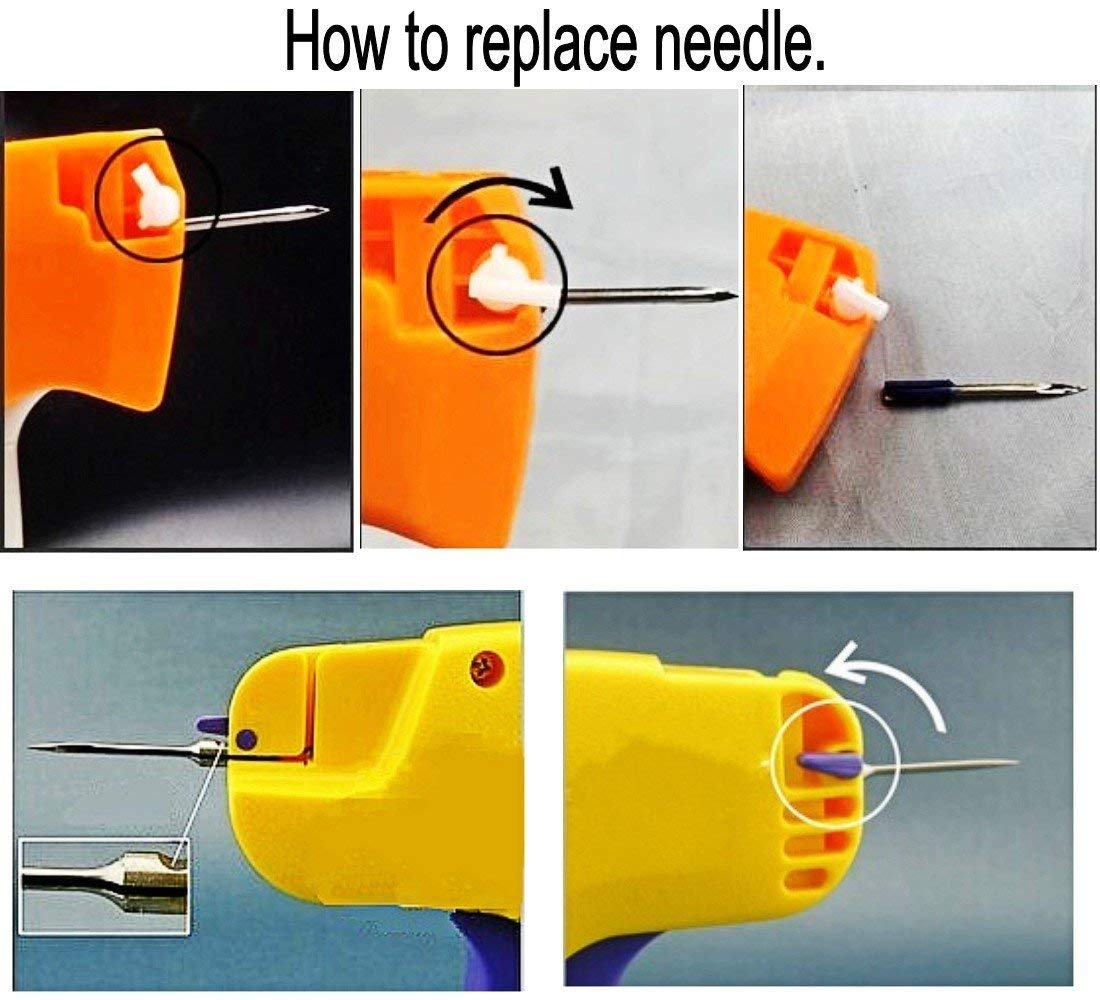 How to replace needle.