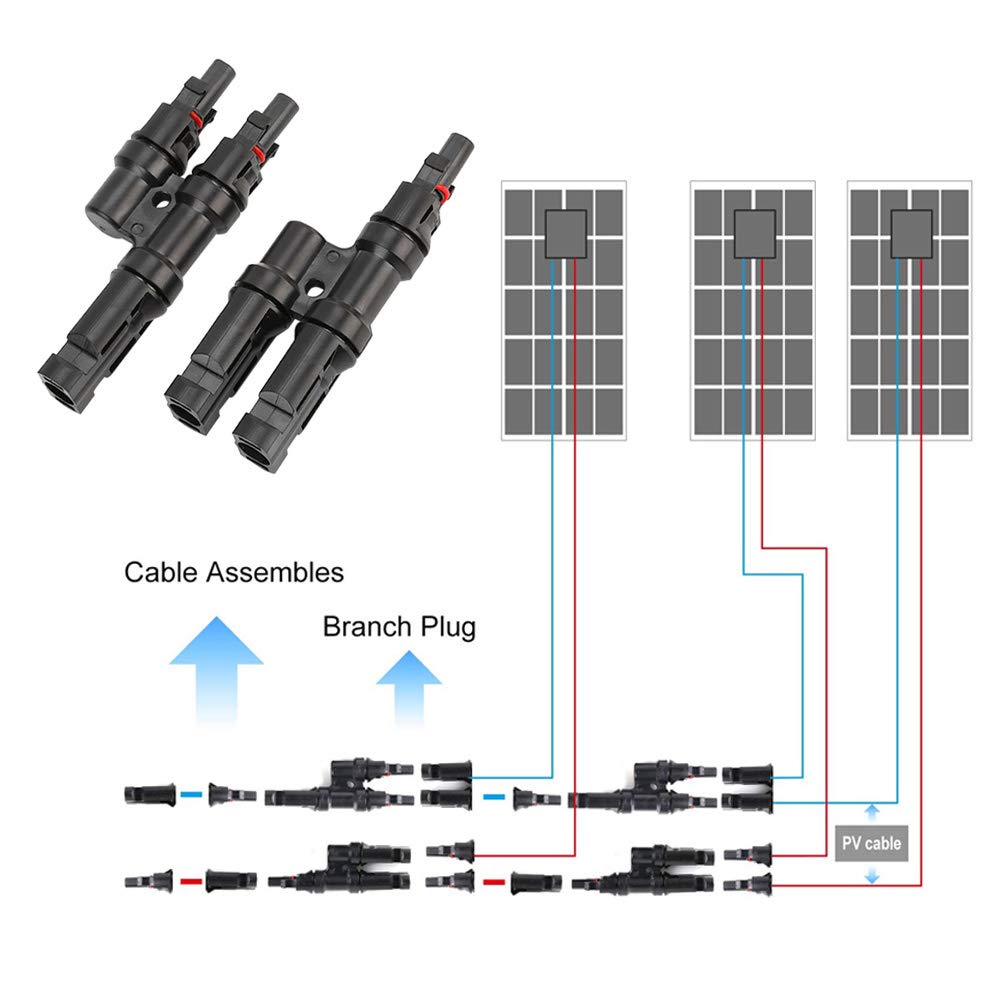 Cable Assembles

Branch Plug

PV cable