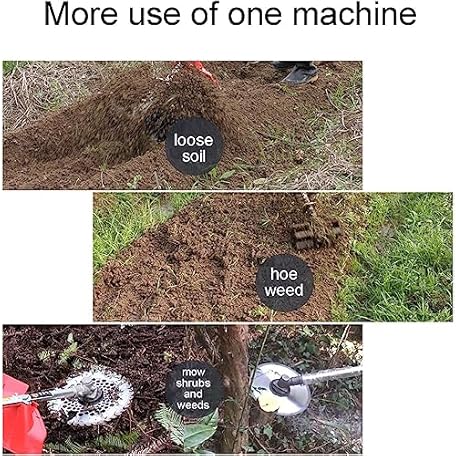 More use of one machine

loose soil

hoe weed

mow shrubs and weeds