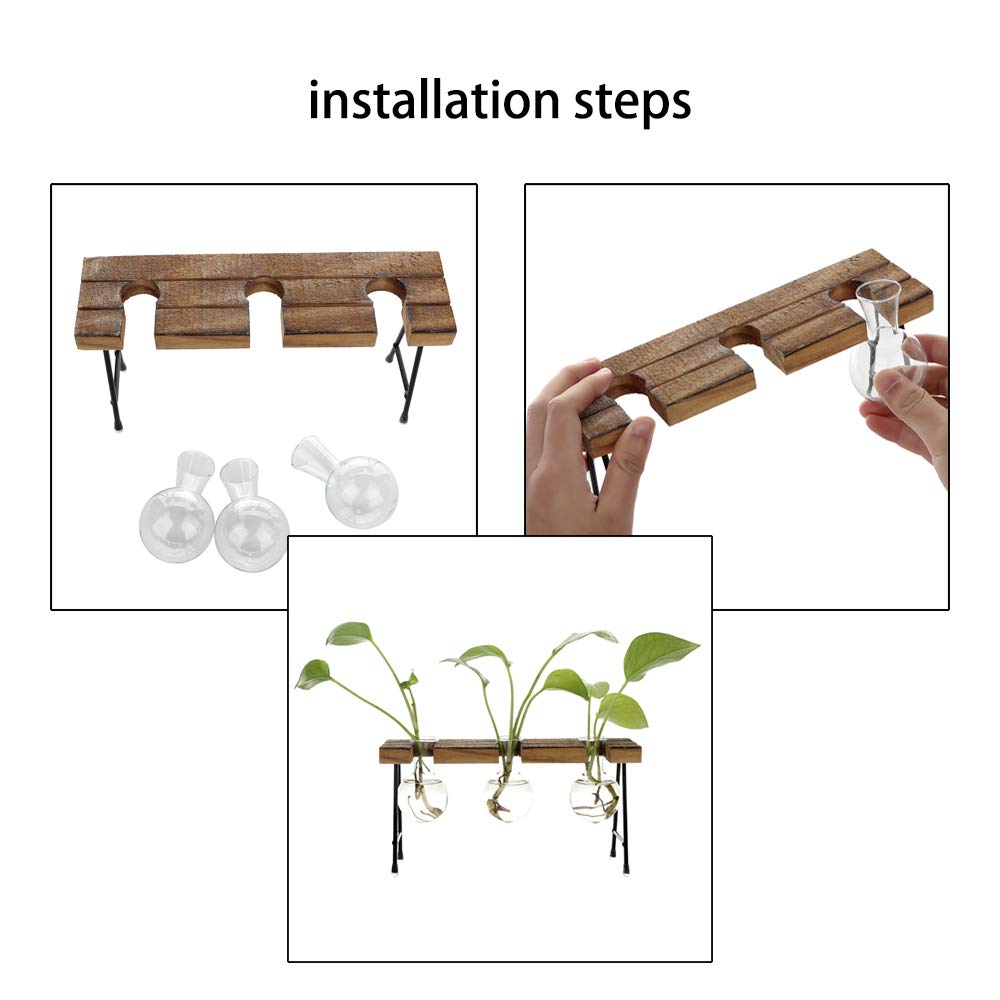 installation steps