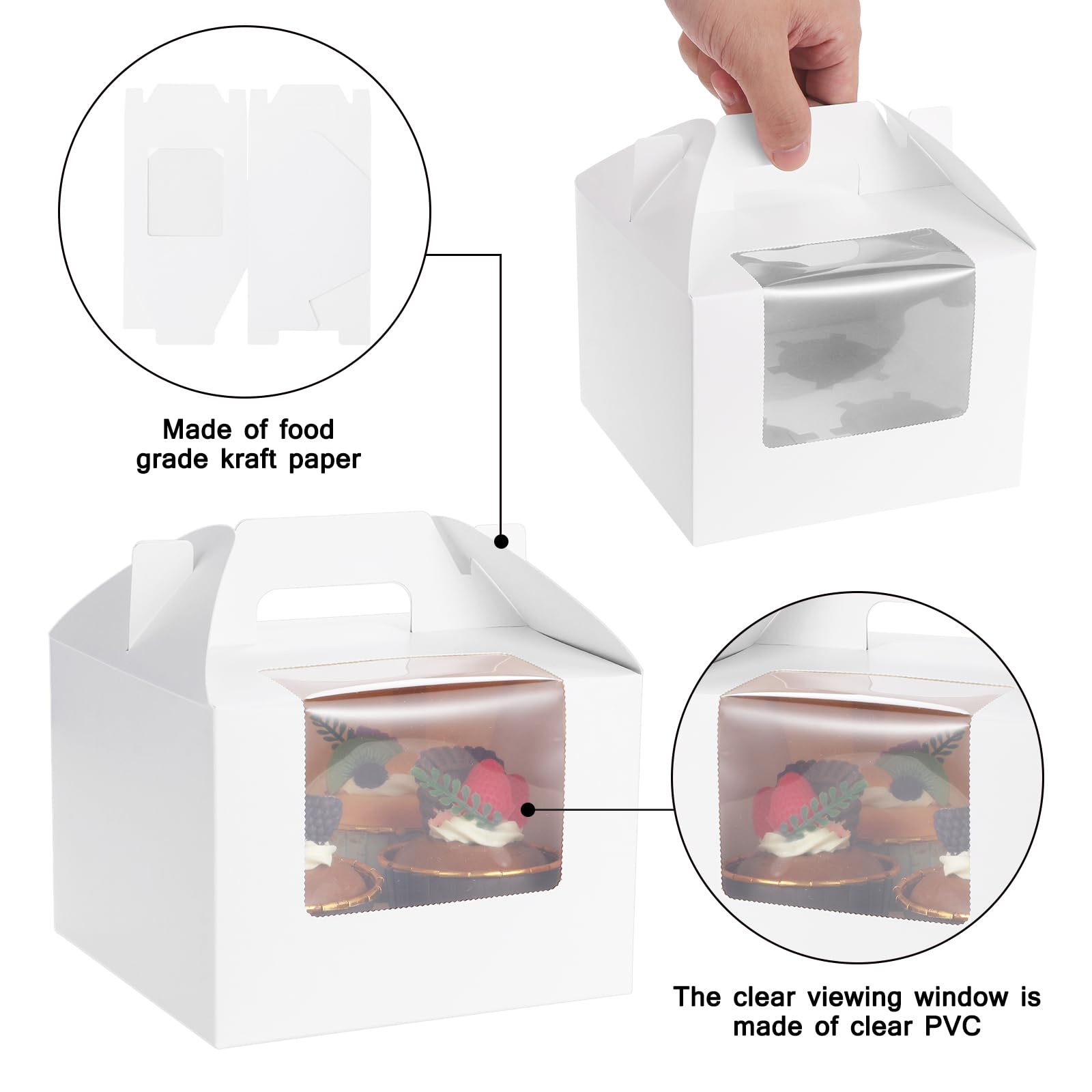 Made of food grade kraft paper

The clear viewing window is made of clear PVC