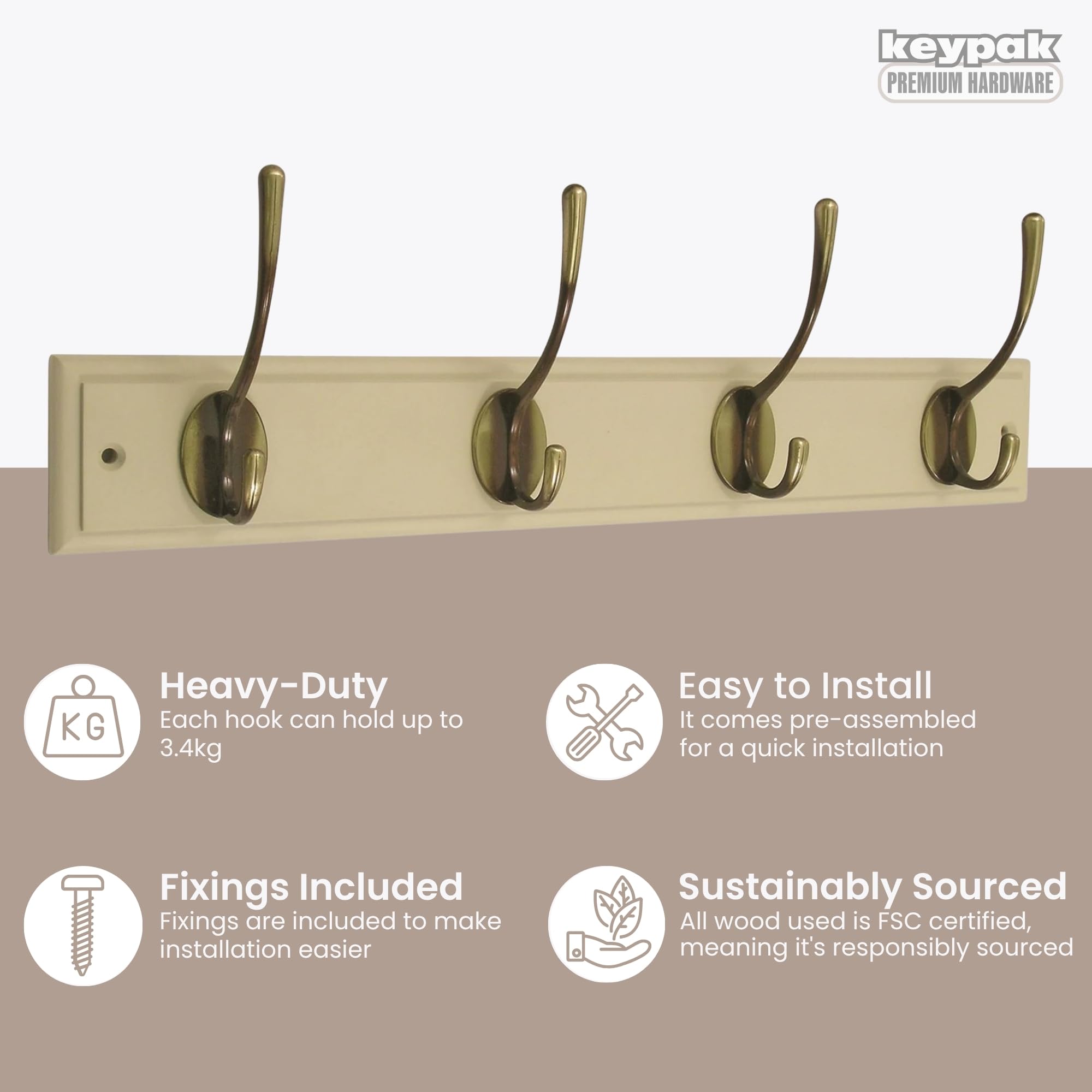 keypak
PREMIUM HARDWARE

KG

Heavy-Duty
Each hook can hold up to 3.4kg

Easy to Install
It comes pre-assembled for a quick installation

Fixings Included
Fixings are included to make installation easier

Sustainably Sourced
All wood used is FSC certified, meaning it's responsibly sourced