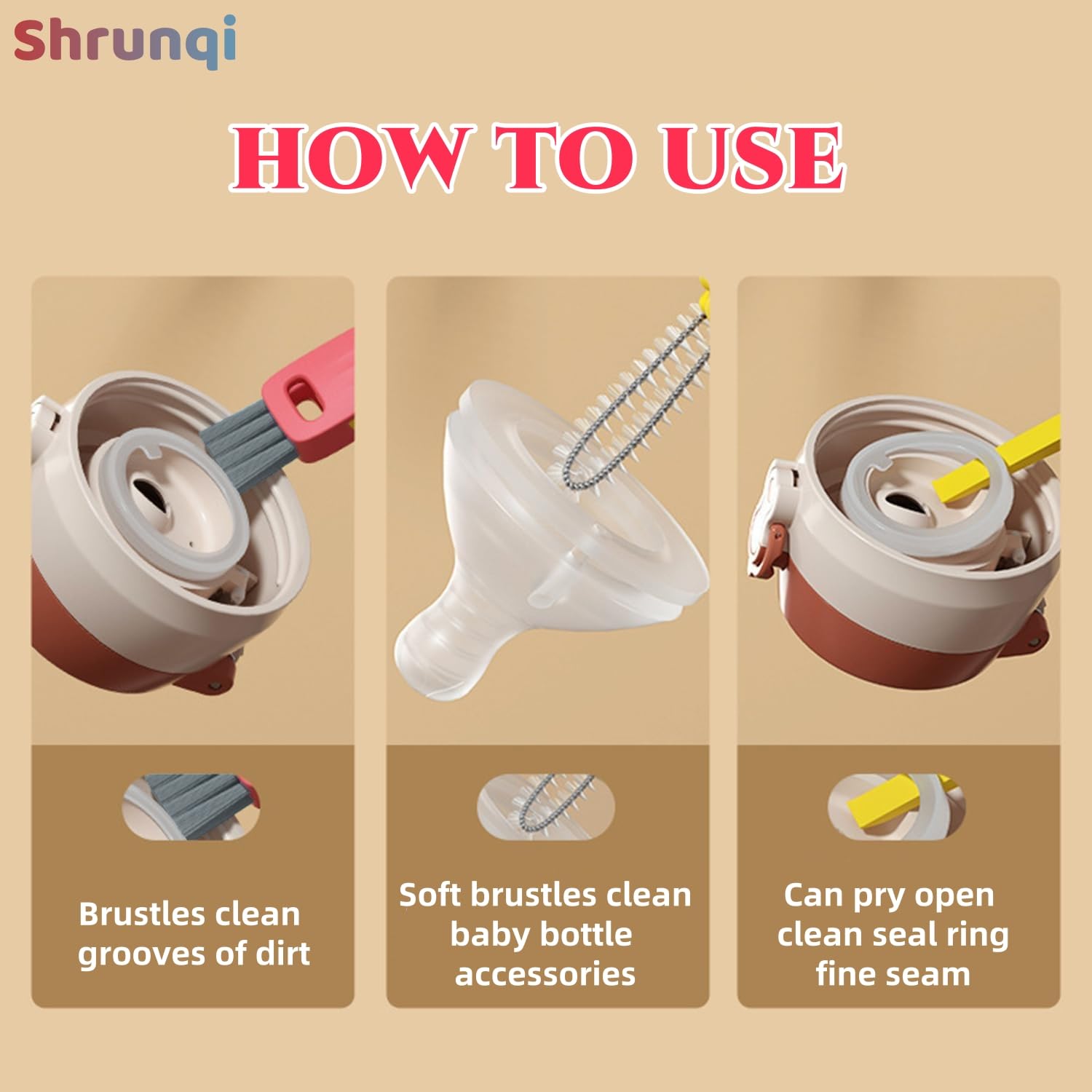 Shrunqi

HOW TO USE

Brustles clean grooves of dirt

Soft brustles clean baby bottle accessories

Can pry open clean seal ring fine seam