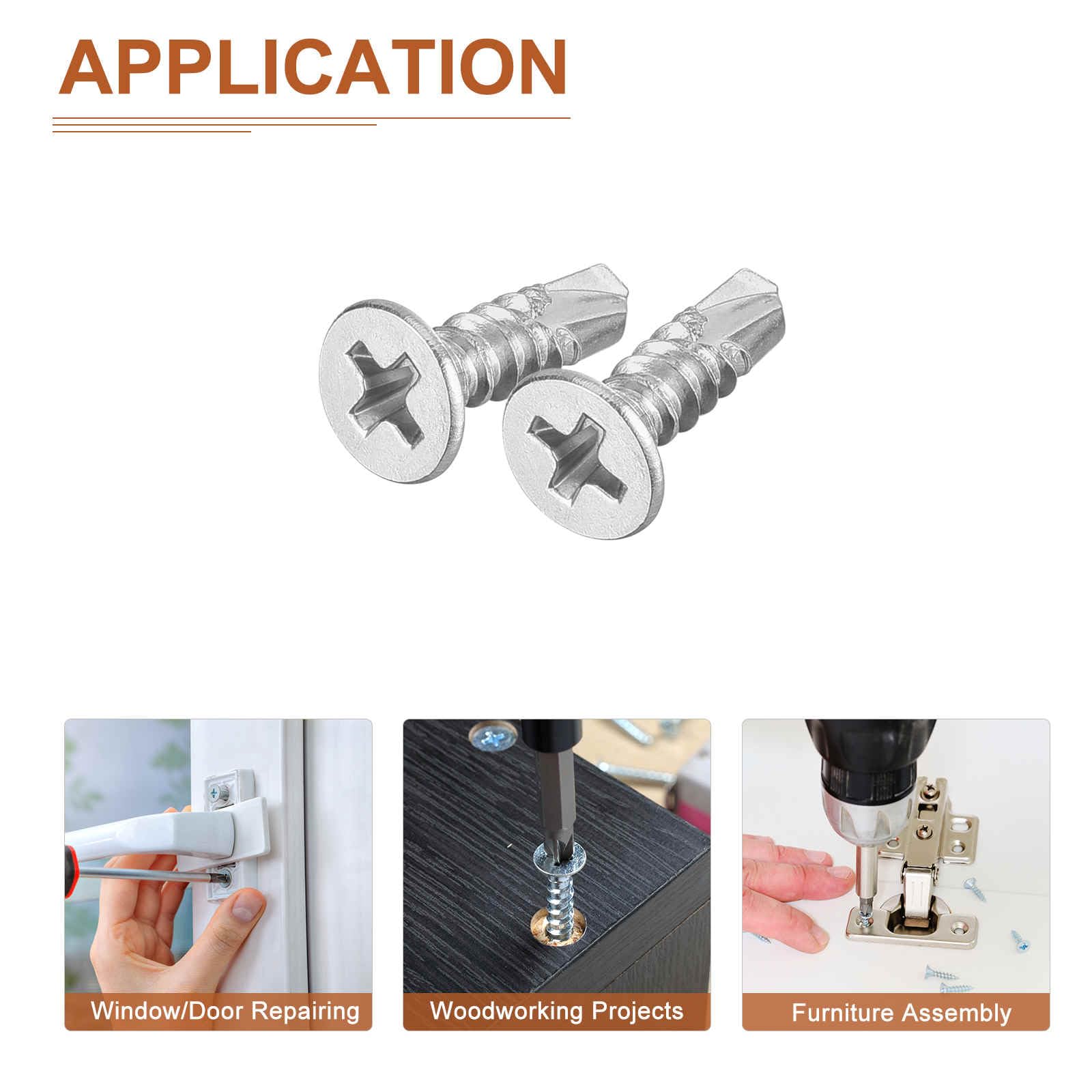 APPLICATION

Window/Door Repairing

Woodworking Projects

Furniture Assembly