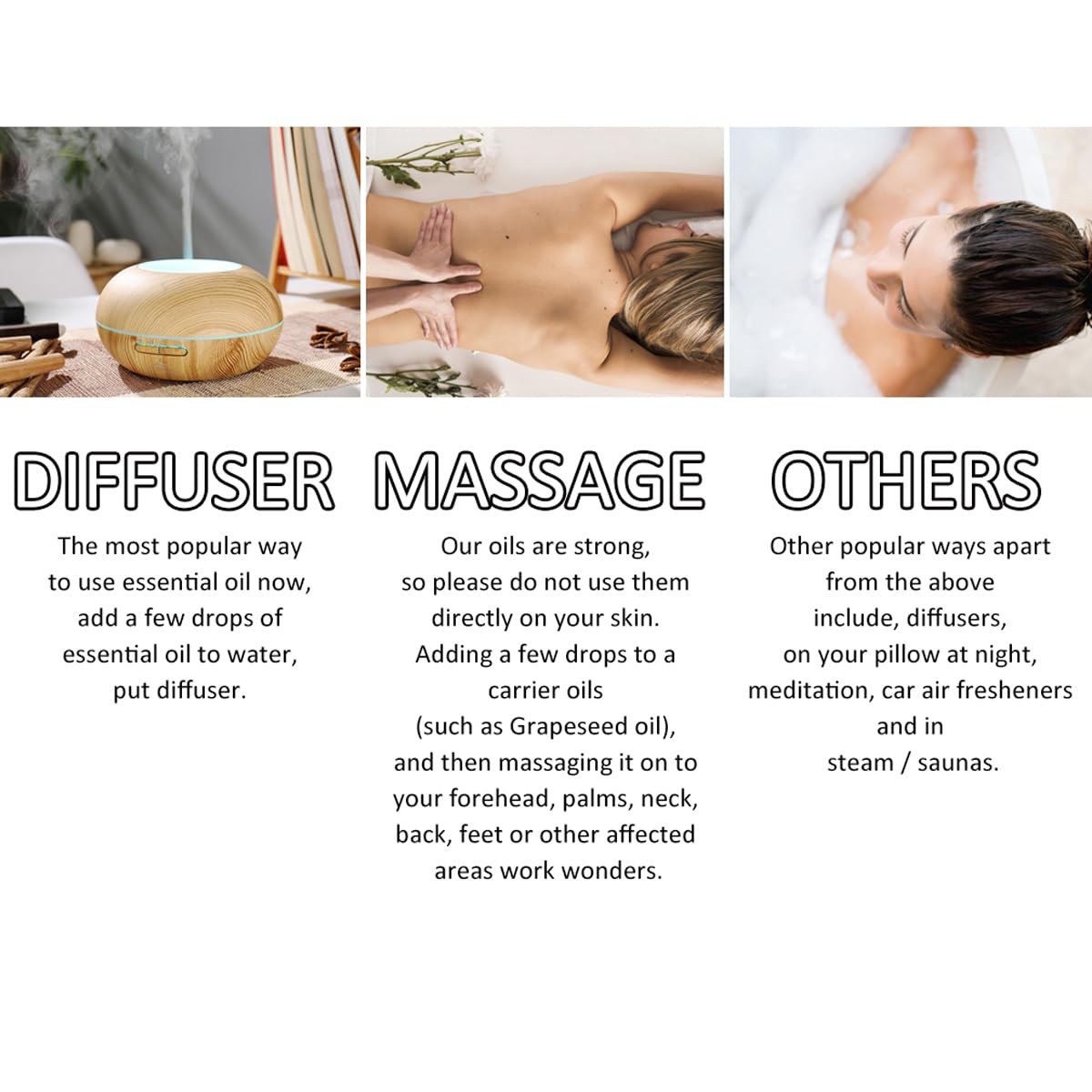 DIFFUSER

The most popular way to use essential oil now, add a few drops of essential oil to water, put diffuser.

MASSAGE

Our oils are strong, so please do not use them directly on your skin. Adding a few drops to a carrier oils (such as Grapeseed oil), and then massaging it on to your forehead, palms, neck, back, feet or other affected areas work wonders.

OTHERS

Other popular ways apart from the above include, diffusers, on your pillow at night, meditation, car air fresheners and in steam / saunas.