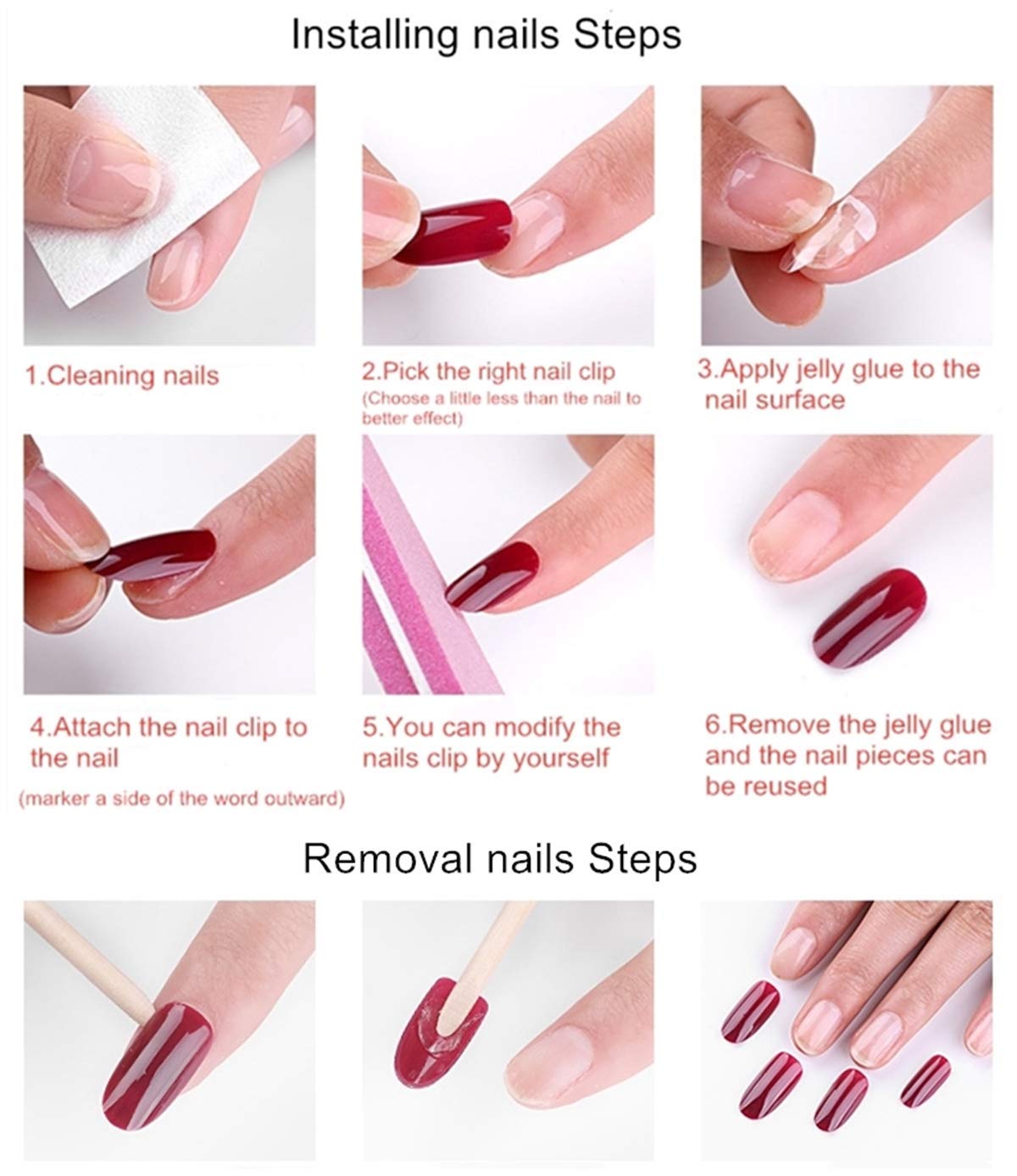 Installing nails Steps

1.Cleaning nails

2.Pick the right nail clip
(Choose a little less than the nail to better effect)

3.Apply jelly glue to the nail surface

4.Attach the nail clip to the nail
(marker a side of the word outward)

5.You can modify the nails clip by yourself

6.Remove the jelly glue and the nail pieces can be reused

Removal nails Steps