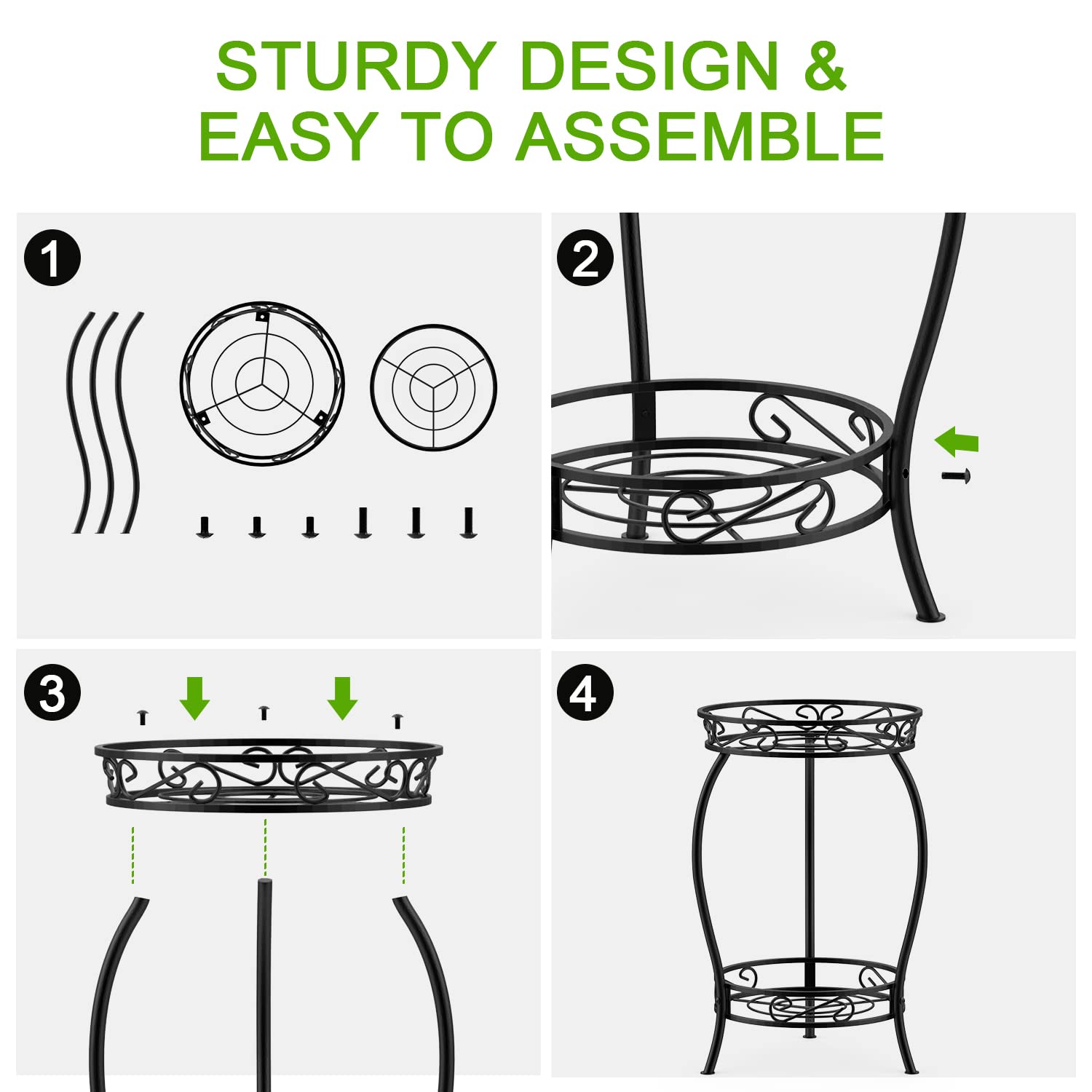 STURDY DESIGN &
EASY TO ASSEMBLE

1

2

3

4