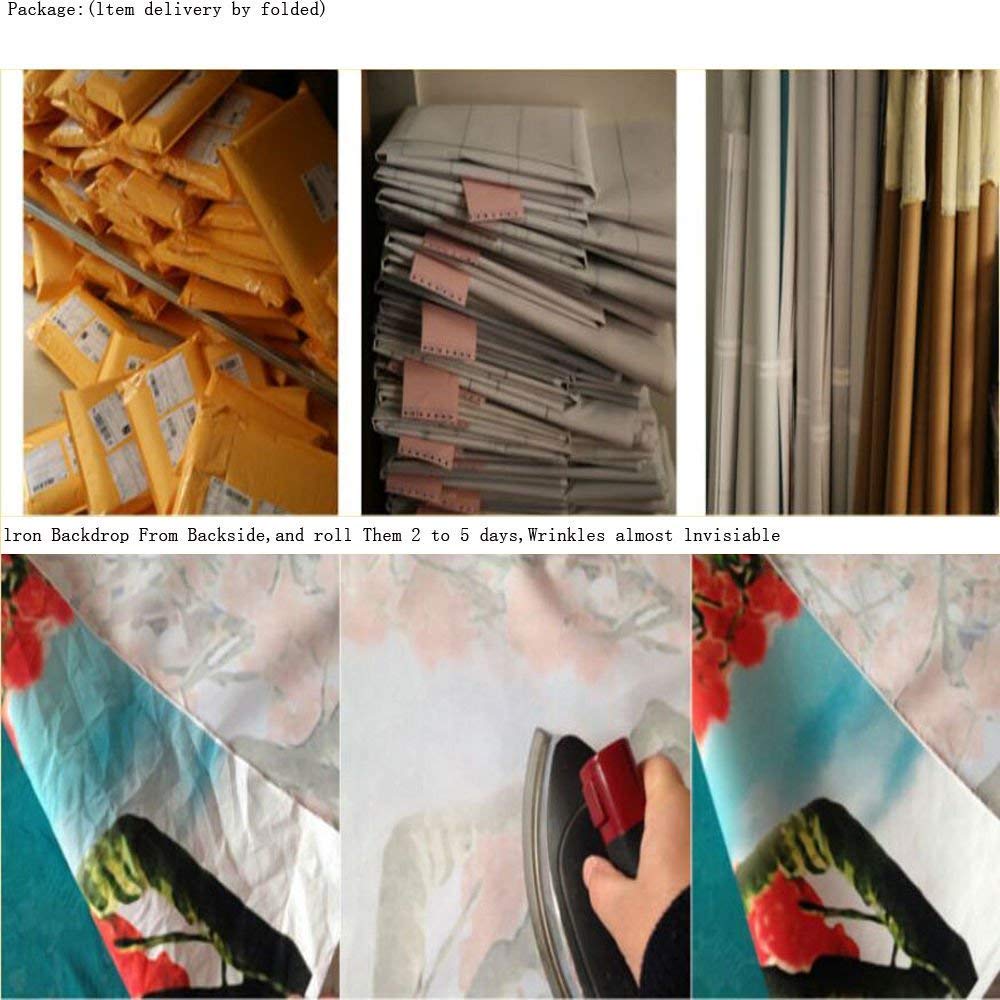 Package:(ltem delivery by folded)

lron Backdrop From Backside,and roll Them 2 to 5 days,Wrinkles almost lnvisiable