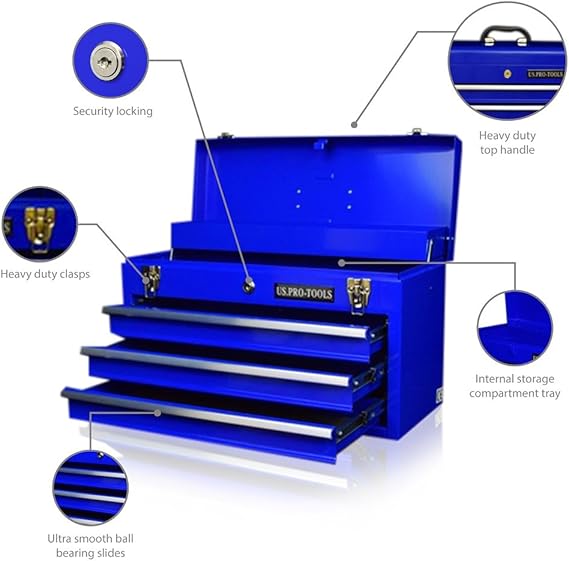 Security locking

US.PRO-TOOLS

Heavy duty top handle

Heavy duty clasps

US.PRO-TOOLS

Internal storage compartment tray

Ultra smooth ball bearing slides