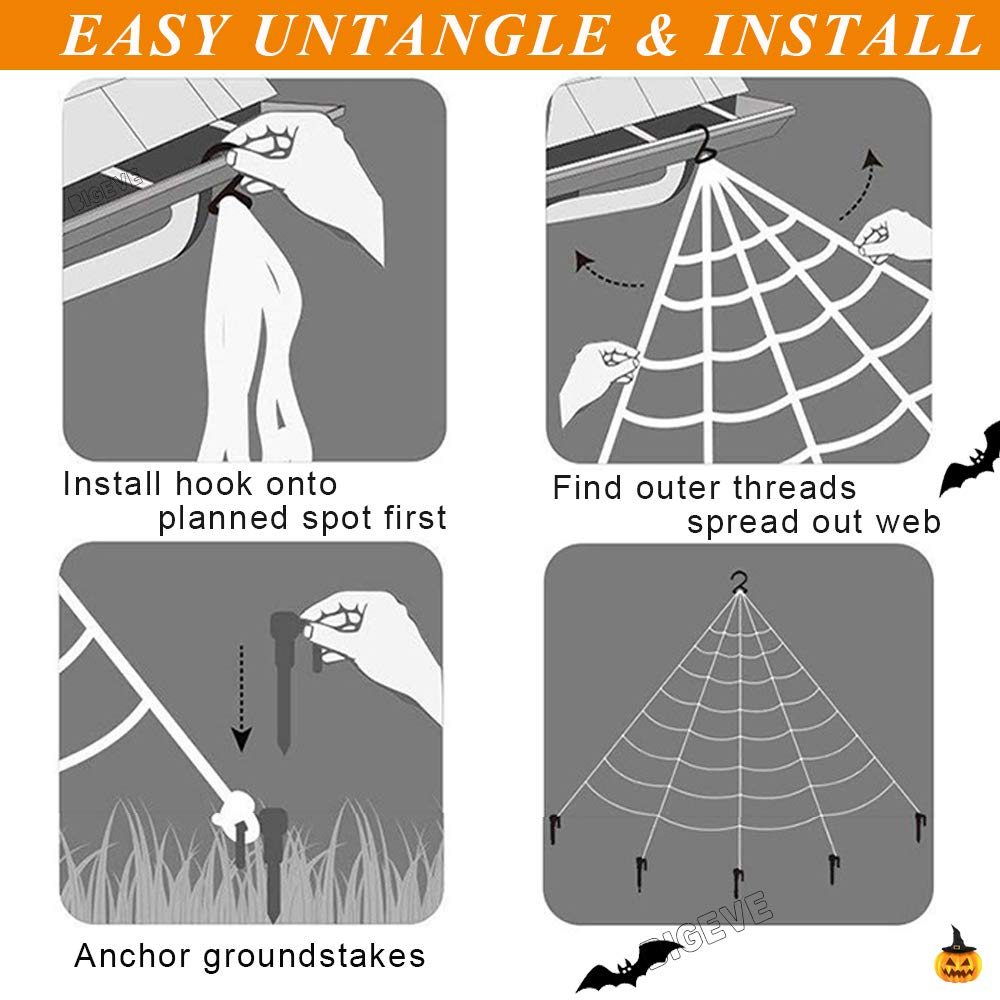 EASY UNTANGLE & INSTALL

BIGEVE

Install hook onto planned spot first

Find outer threads spread out web

Anchor groundstakes

BIGEVE