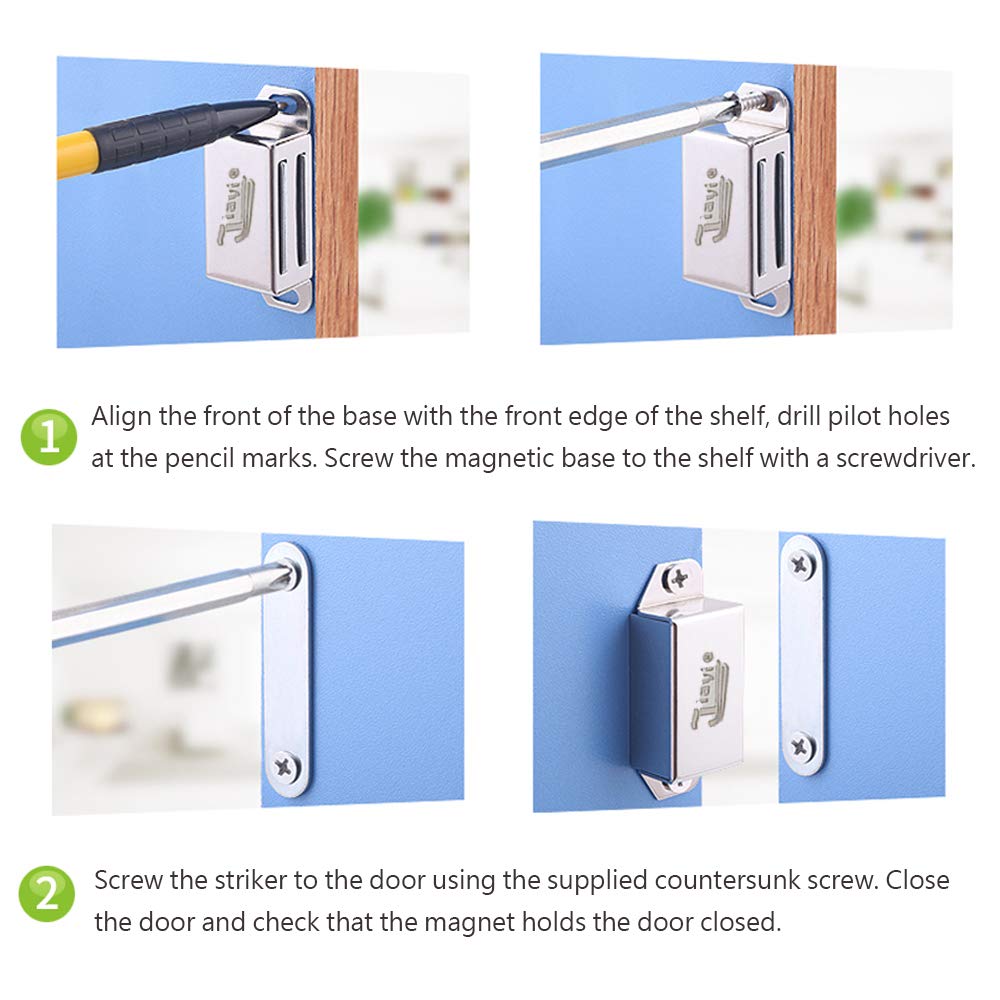 Jiayi®

Jiayi®

1 Align the front of the base with the front edge of the shelf, drill pilot holes at the pencil marks. Screw the magnetic base to the shelf with a screwdriver.

Jiayi®

2 Screw the striker to the door using the supplied countersunk screw. Close the door and check that the magnet holds the door closed.