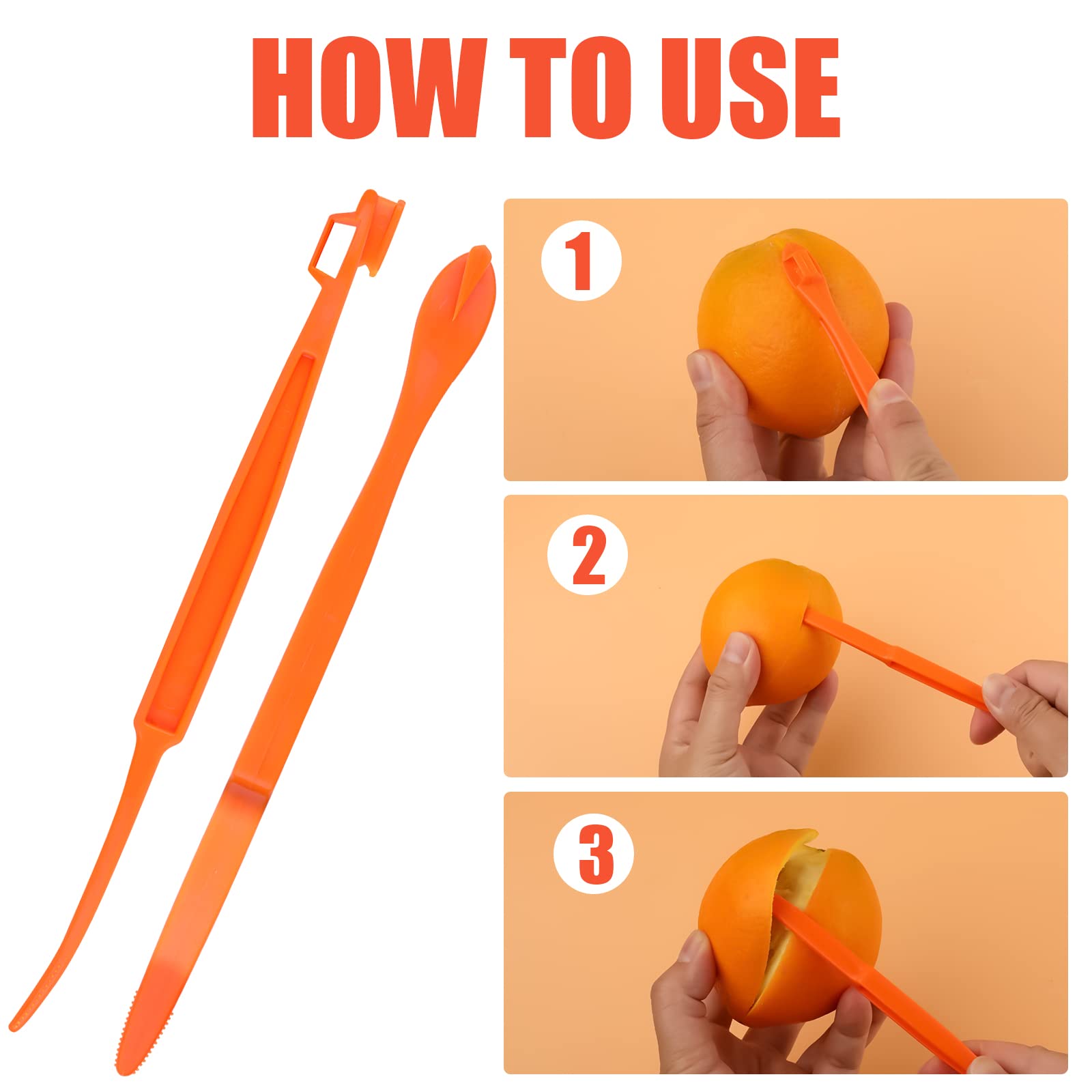 HOW TO USE

1

2

3