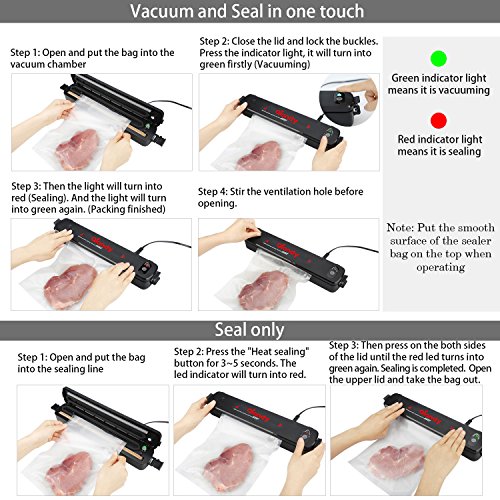 Vacuum and Seal in one touch

Step 1: Open and put the bag into the vacuum chamber

Step 2: Close the lid and lock the buckles. Press the indicator light, it will turn into green firstly (Vacuuming)

Green indicator light means it is vacuuming

Red indicator light means it is sealing

Step 3: Then the light will turn into red (Sealing). And the light will turn into green again. (Packing finished)

Step 4: Stir the ventilation hole before opening.

Note: Put the smooth surface of the sealer bag on the top when operating

Seal only

Step 1: Open and put the bag into the sealing line

Step 2: Press the "Heat sealing" button for 3~5 seconds. The led indicator will turn into red.

Step 3: Then press on the both sides of the lid until the red led turns into green again. Sealing is completed. Open the upper lid and take the bag out.