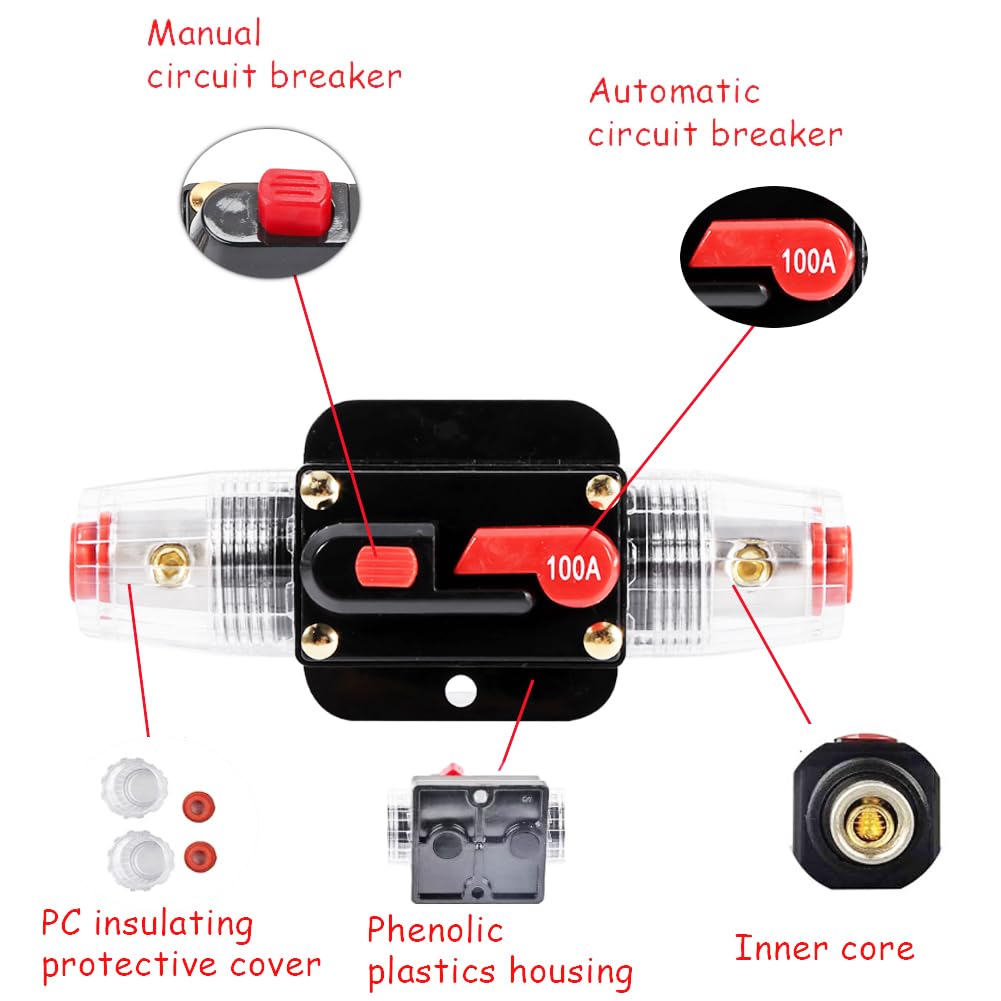 Manual circuit breaker

Automatic circuit breaker

100A

100A

PC insulating protective cover

Phenolic plastics housing

Inner core