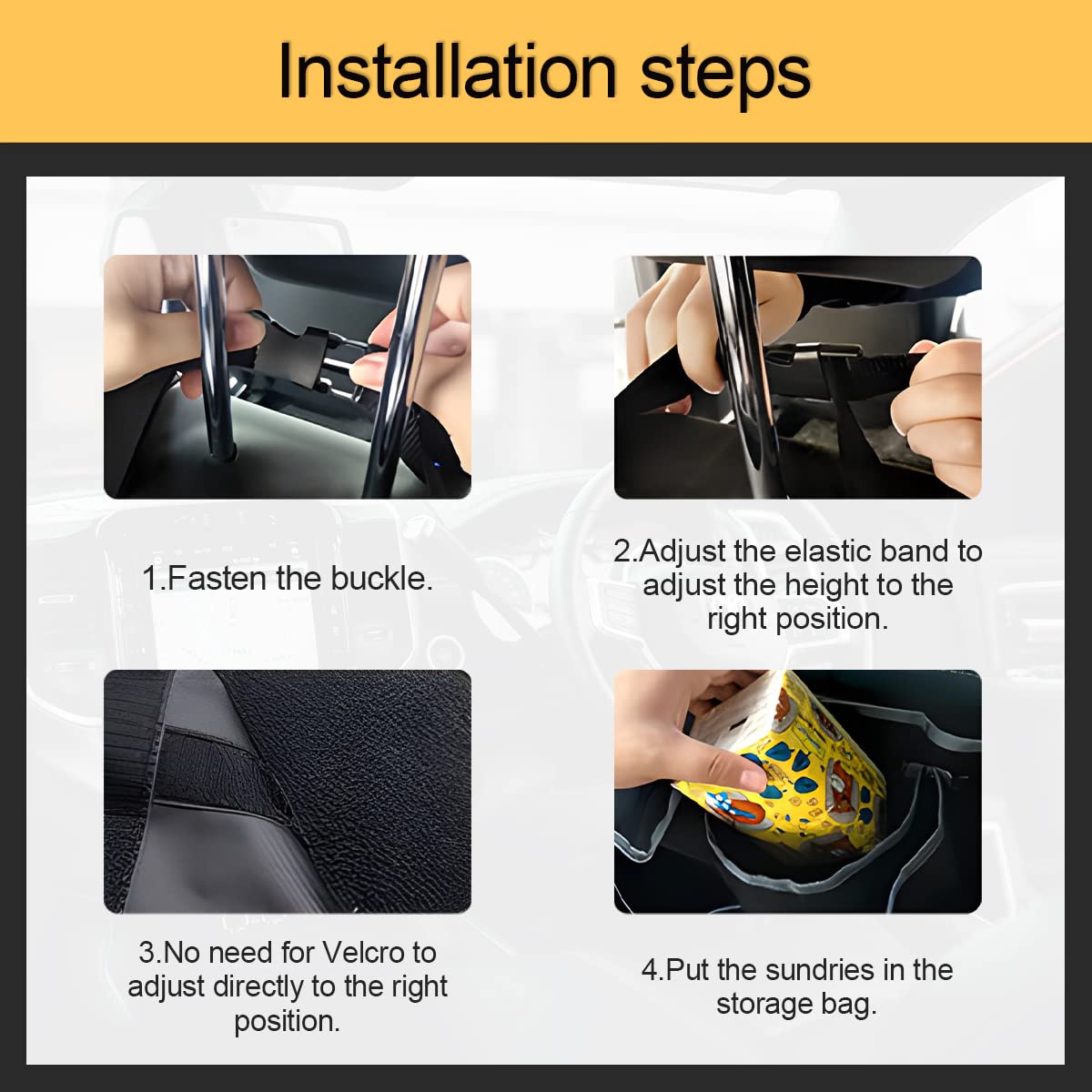 Installation steps

1.Fasten the buckle.

2.Adjust the elastic band to adjust the height to the right position.

3.No need for Velcro to adjust directly to the right position.

4.Put the sundries in the storage bag.